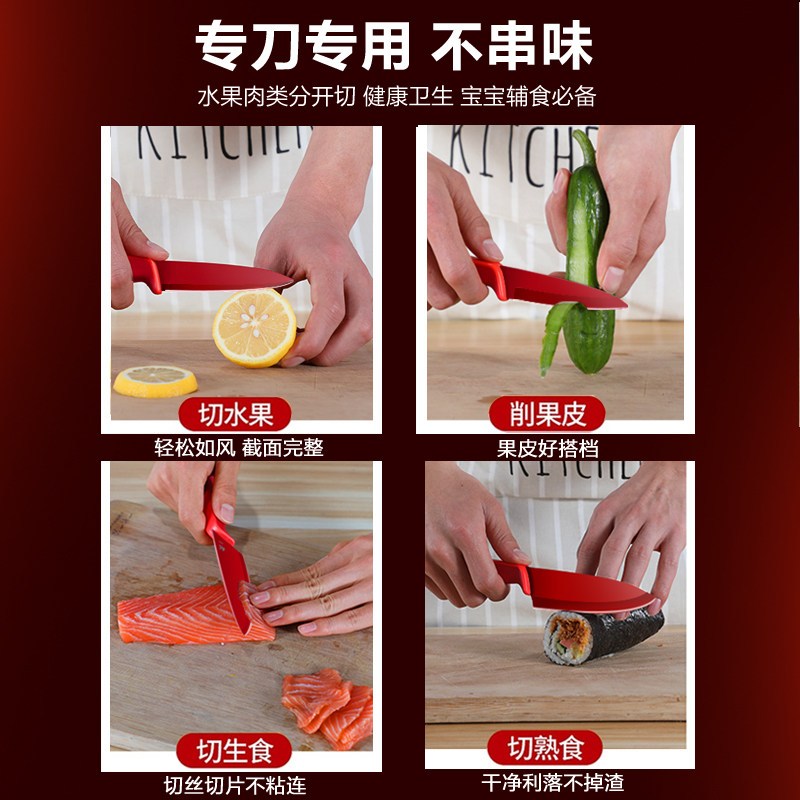 专刀专用 不串味

水果肉类分开切 健康卫生 宝宝辅食必备

KITCHEN

切水果

轻松如风 截面完整

KITCHE

削果皮

果皮好搭档

切生食

切丝切片不粘连

KITCHE

切熟食

干净利落不掉渣