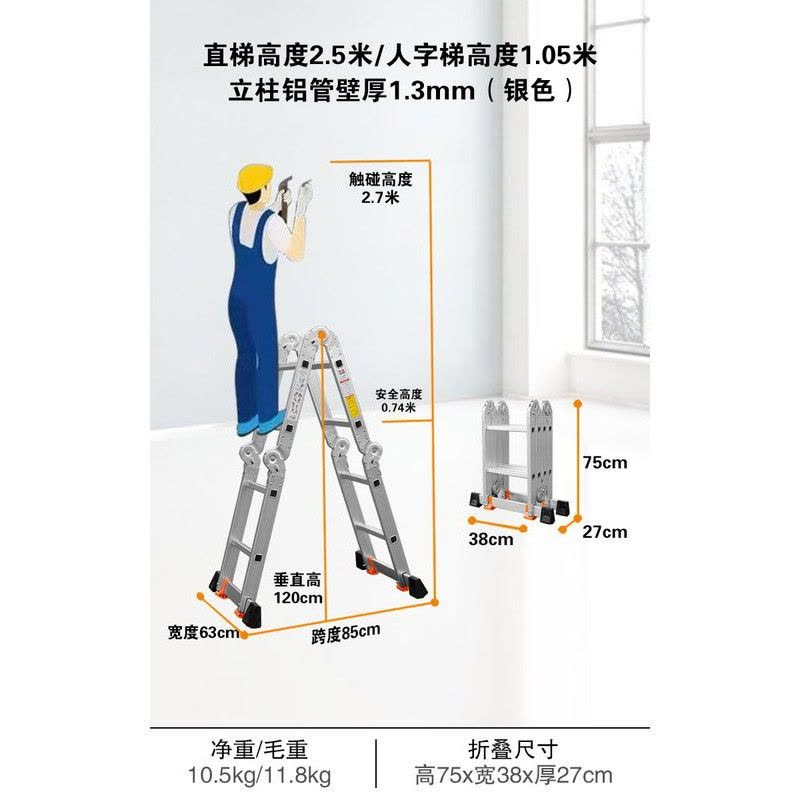 直梯高度2.5米/人字梯高度1.05米
立柱铝管壁厚1.3mm（银色）

触碰高度
2.7米

安全高度
0.74米

垂直高
120cm

宽度63cm

跨度85cm

75cm

38cm

27cm

净重/毛重
10.5kg/11.8kg

折叠尺寸
高75x宽38x厚27cm