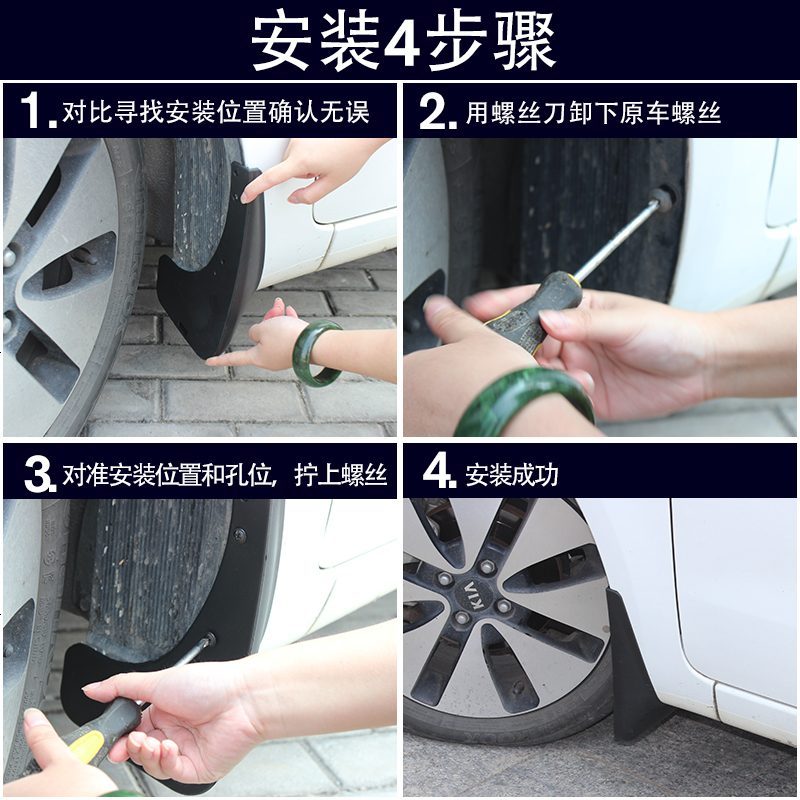 安装4步骤

1. 对比寻找安装位置确认无误

2. 用螺丝刀卸下原车螺丝

3. 对准安装位置和孔位，拧上螺丝

4. 安装成功

KIA