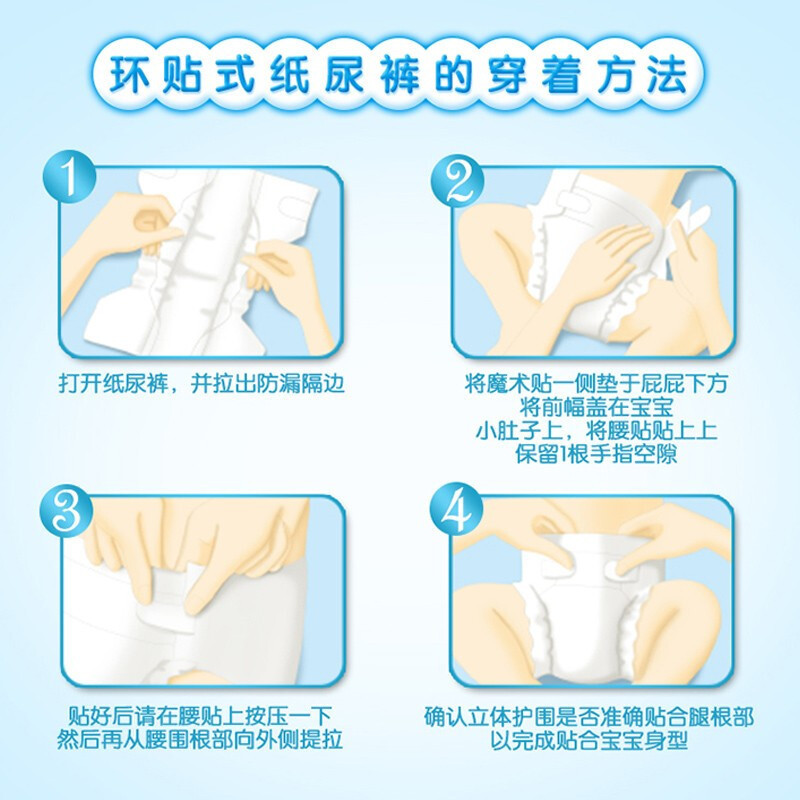 环贴式纸尿裤的穿着方法

1

打开纸尿裤，并拉出防漏隔边

2

将魔术贴一侧垫于屁屁下方
将前幅盖在宝宝
小肚子上，将腰贴贴上上
保留1根手指空隙

3

贴好后请在腰贴上按压一下
然后再从腰围根部向外侧提拉

4

确认立体护围是否准确贴合腿根部
以完成贴合宝宝身型