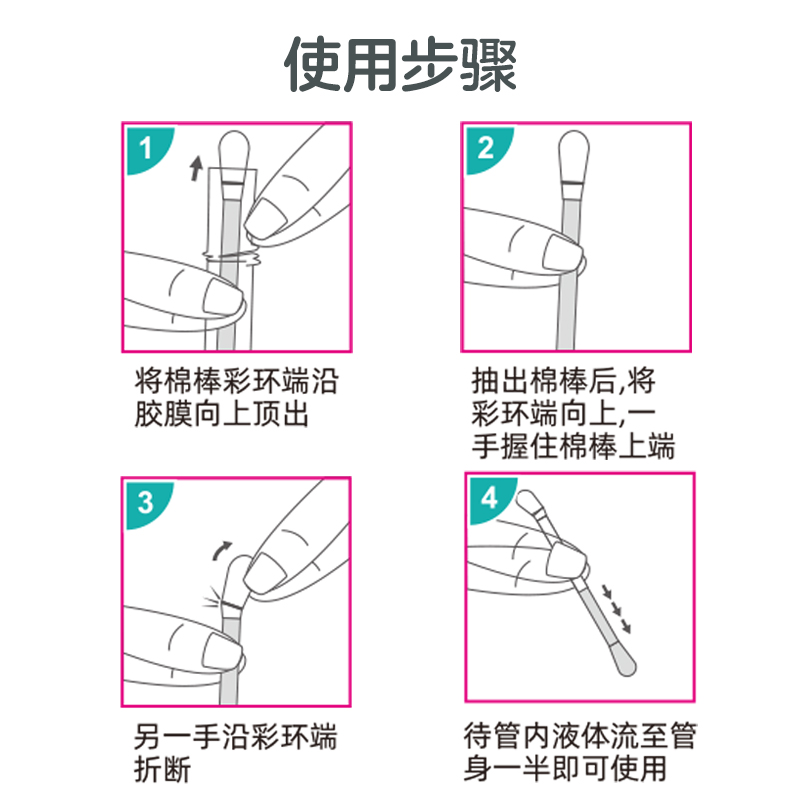 使用步骤

1

将棉棒彩环端沿胶膜向上顶出

2

抽出棉棒后,将彩环端向上,一手握住棉棒上端

3

另一手沿彩环端折断

4

待管内液体流至管身一半即可使用