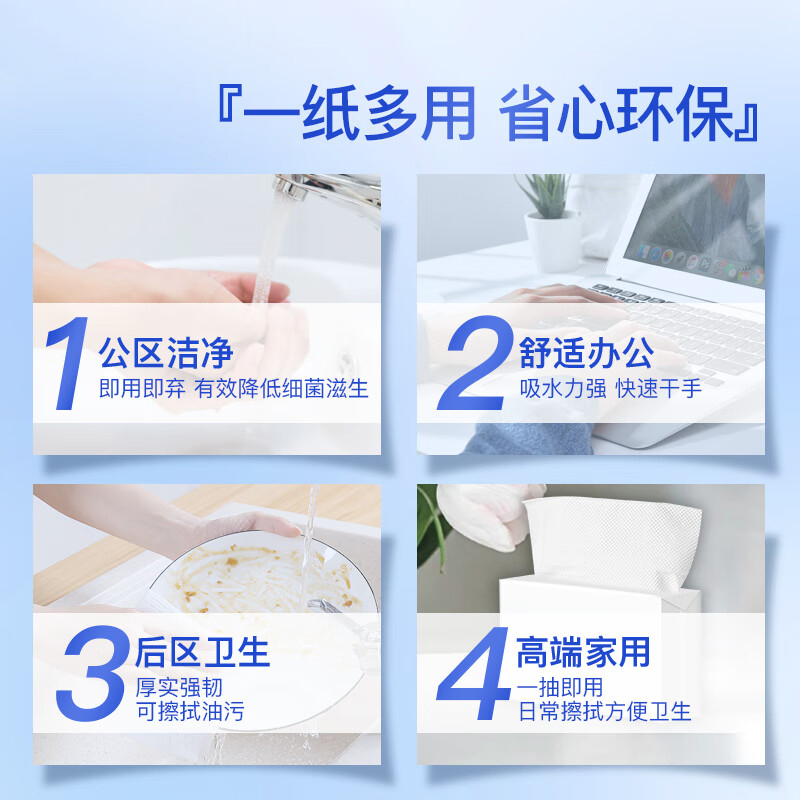 『一纸多用 省心环保』

1 公区洁净
即用即弃 有效降低细菌滋生

2 舒适办公
吸水力强 快速干手

3 后区卫生
厚实强韧
可擦拭油污

4 高端家用
一抽即用
日常擦拭方便卫生