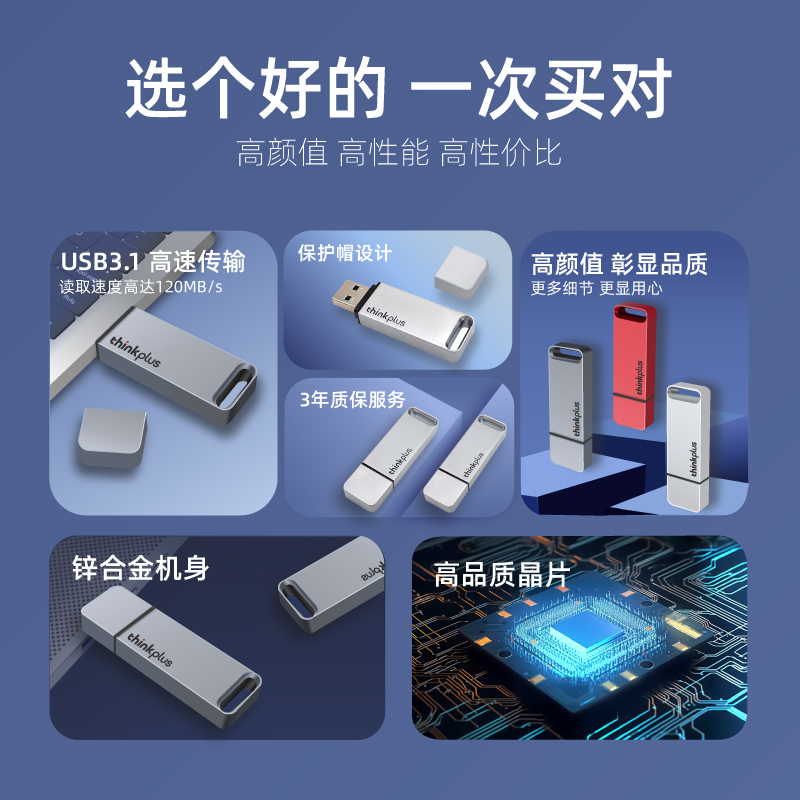 选个好的 一次买对

高颜值 高性能 高性价比

USB3.1 高速传输
读取速度高达120MB/s

thinkplus

保护帽设计

thinkplus

3年质保服务

thinkplus

thinkplus

高颜值 彰显品质
更多细节 更显用心

thinkplus

thinkplus

thinkplus

锌合金机身

thinkplus

thinkplus

高品质晶片