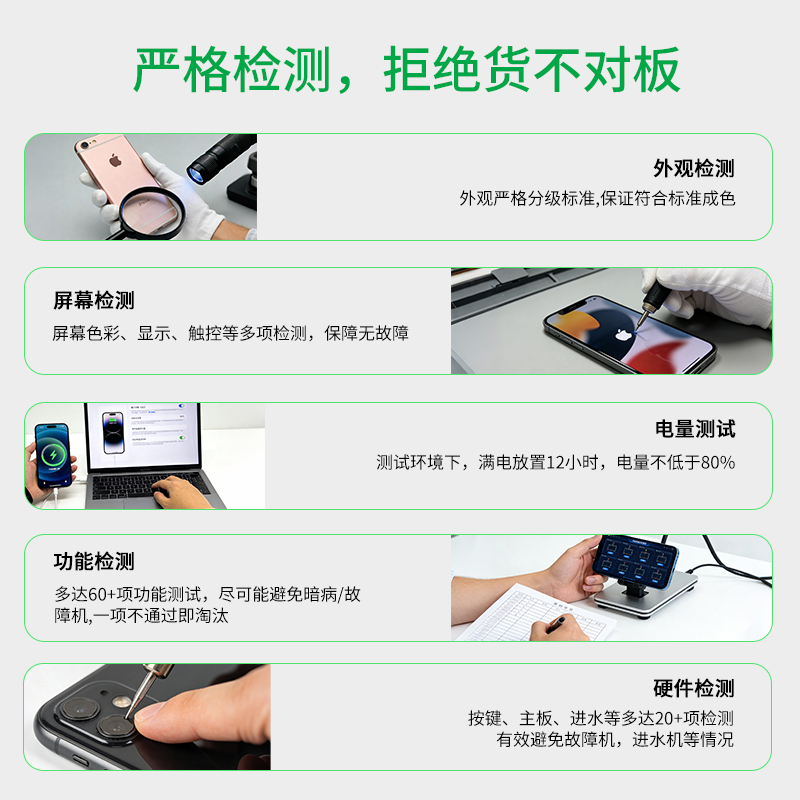 严格检测，拒绝货不对板

外观检测
外观严格分级标准,保证符合标准成色

屏幕检测
屏幕色彩、显示、触控等多项检测，保障无故障

电量测试
测试环境下，满电放置12小时，电量不低于80%

功能检测
多达60+项功能测试，尽可能避免暗病/故障机,一项不通过即淘汰

硬件检测
按键、主板、进水等多达20+项检测
有效避免故障机，进水机等情况