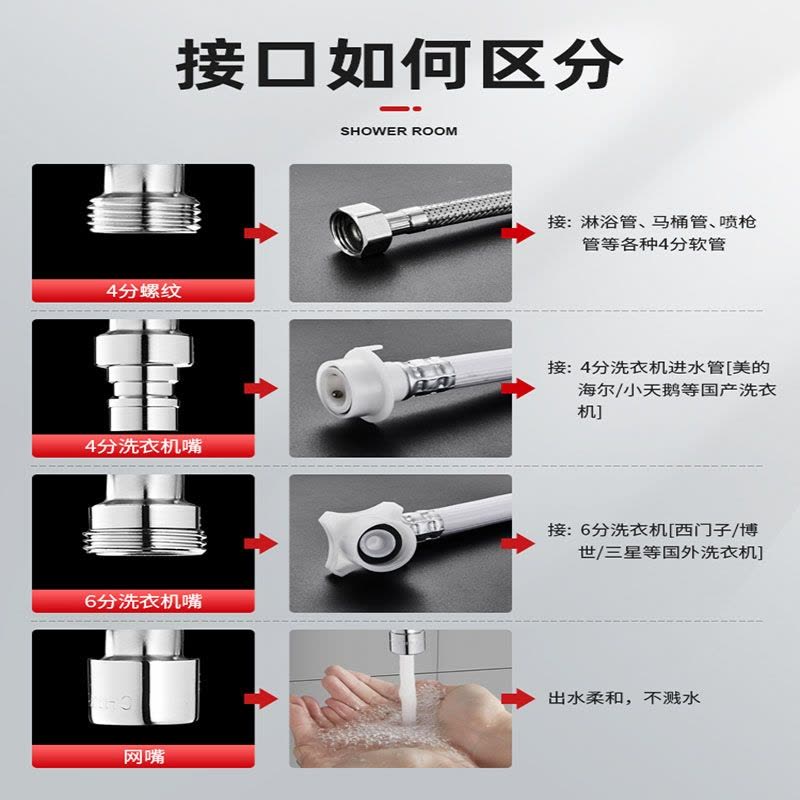 接口如何区分

SHOWER ROOM

4分螺纹

接：淋浴管、马桶管、喷枪管等各种4分软管

4分洗衣机嘴

接：4分洗衣机进水管[美的海尔/小天鹅等国产洗衣机]

6分洗衣机嘴

接：6分洗衣机[西门子/博世/三星等国外洗衣机]

网嘴

出水柔和，不溅水