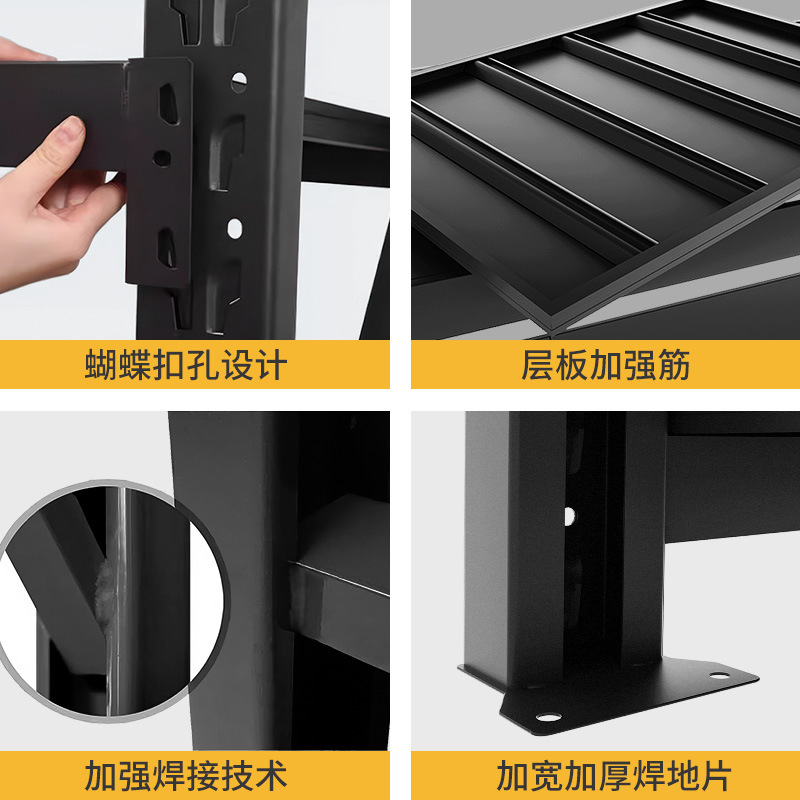 蝴蝶扣孔设计

层板加强筋

加强焊接技术

加宽加厚焊地片