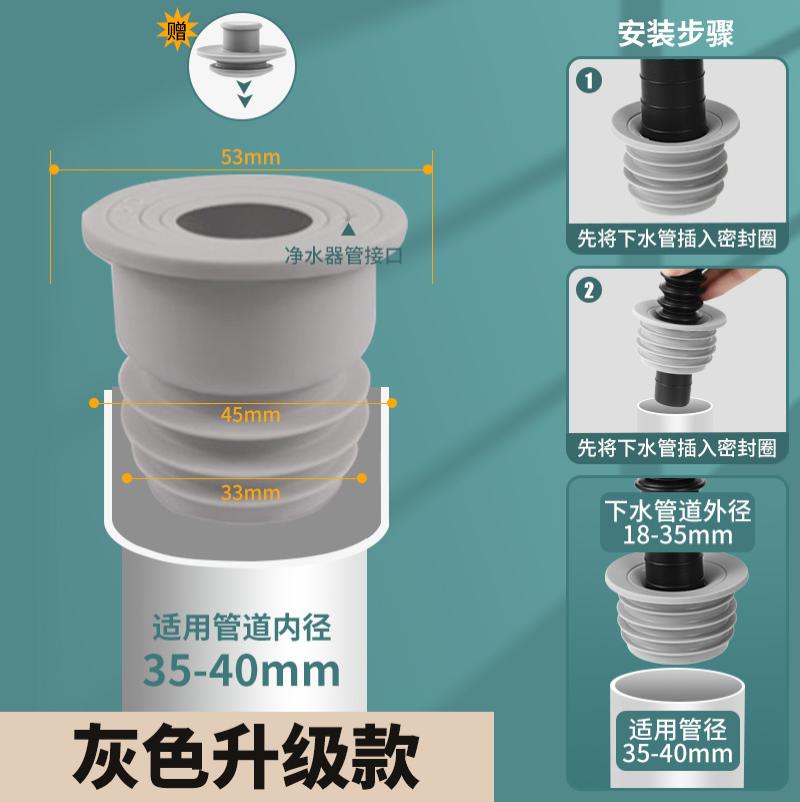 赠

53mm

净水器管接口

45mm

33mm

适用管道内径
35-40mm

灰色升级款

安装步骤

1
先将下水管插入密封圈

2
先将下水管插入密封圈

下水管道外径
18-35mm

适用管径
35-40mm