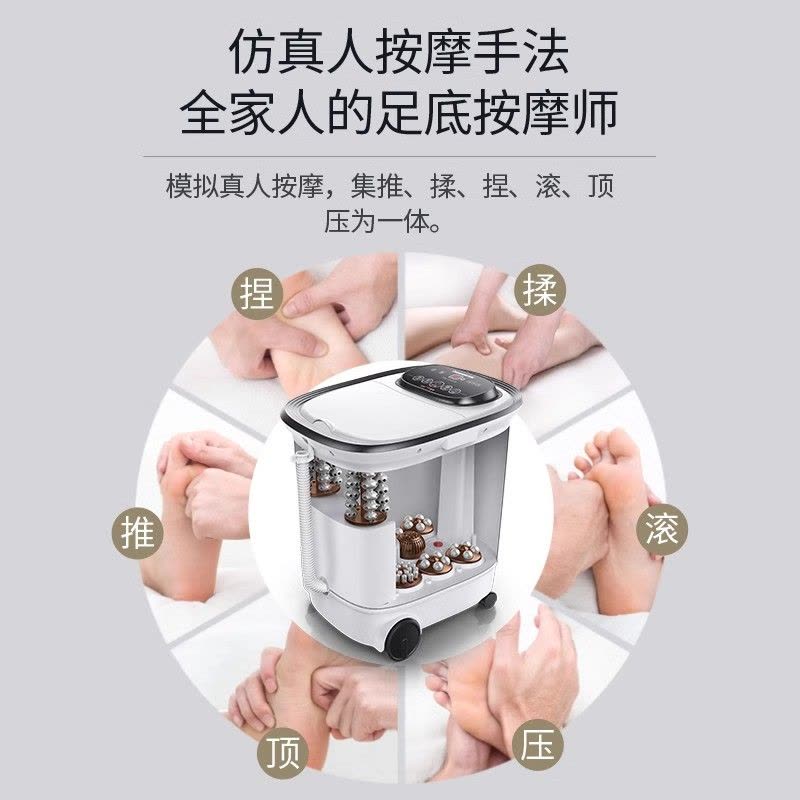 仿真人按摩手法
全家人的足底按摩师

模拟真人按摩，集推、揉、捏、滚、顶压为一体。

捏

揉

推

滚

顶

压