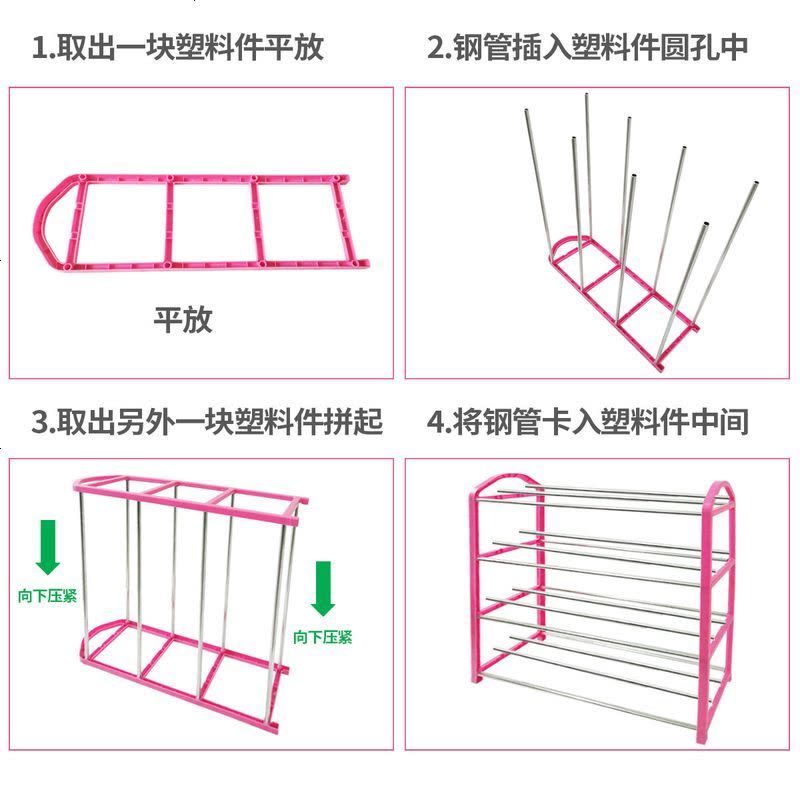 1.取出一块塑料件平放

平放

2.钢管插入塑料件圆孔中

3.取出另外一块塑料件拼起

向下压紧

向下压紧

4.将钢管卡入塑料件中间