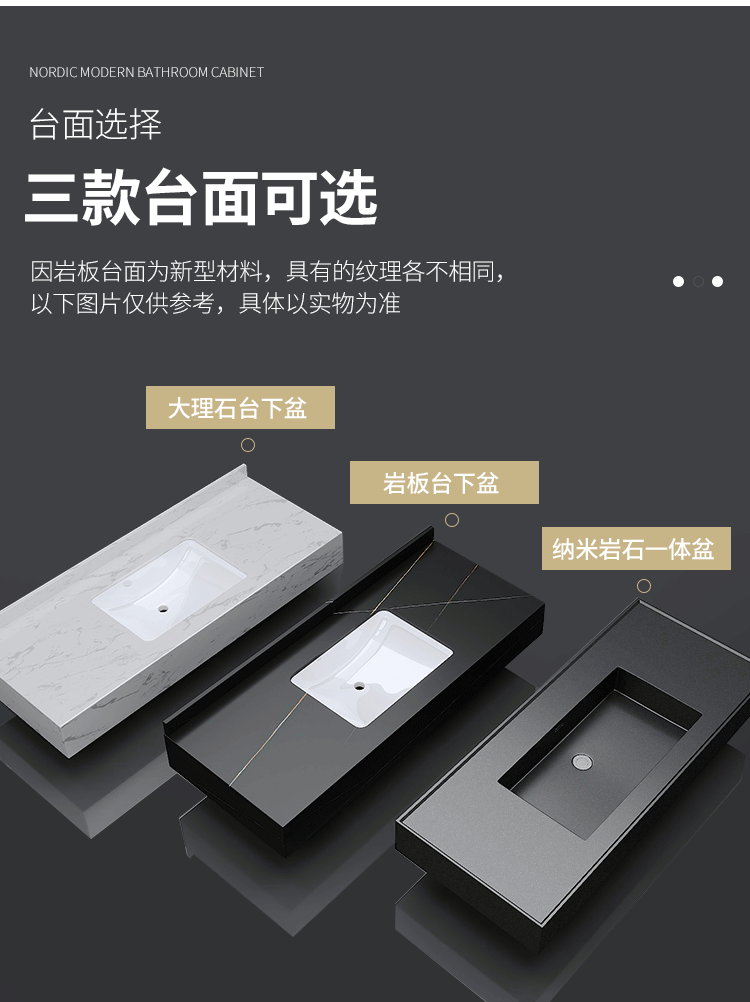 NORDIC MODERN BATHROOM CABINET

台面选择

三款台面可选

因岩板台面为新型材料，具有的纹理各不相同，以下图片仅供参考，具体以实物为准

大理石台下盆

岩板台下盆

纳米岩石一体盆