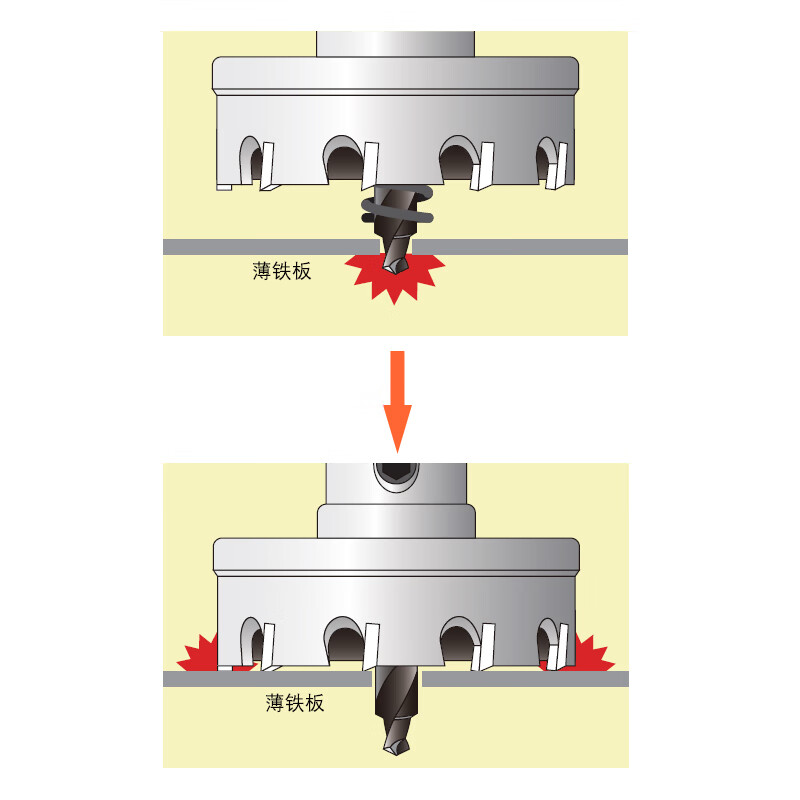 薄铁板

薄铁板