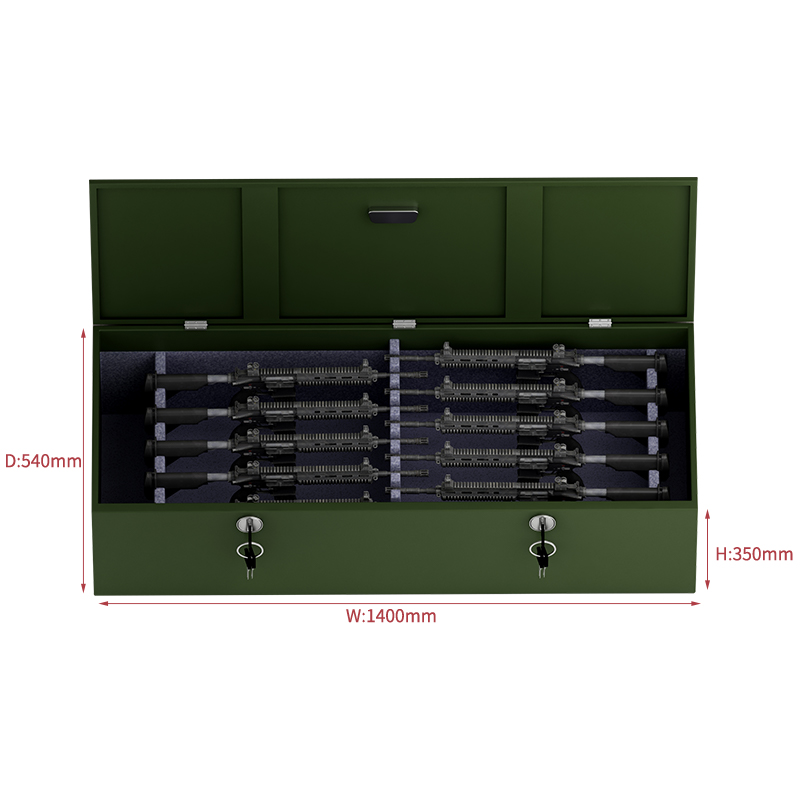 D:540mm

H:350mm

W:1400mm