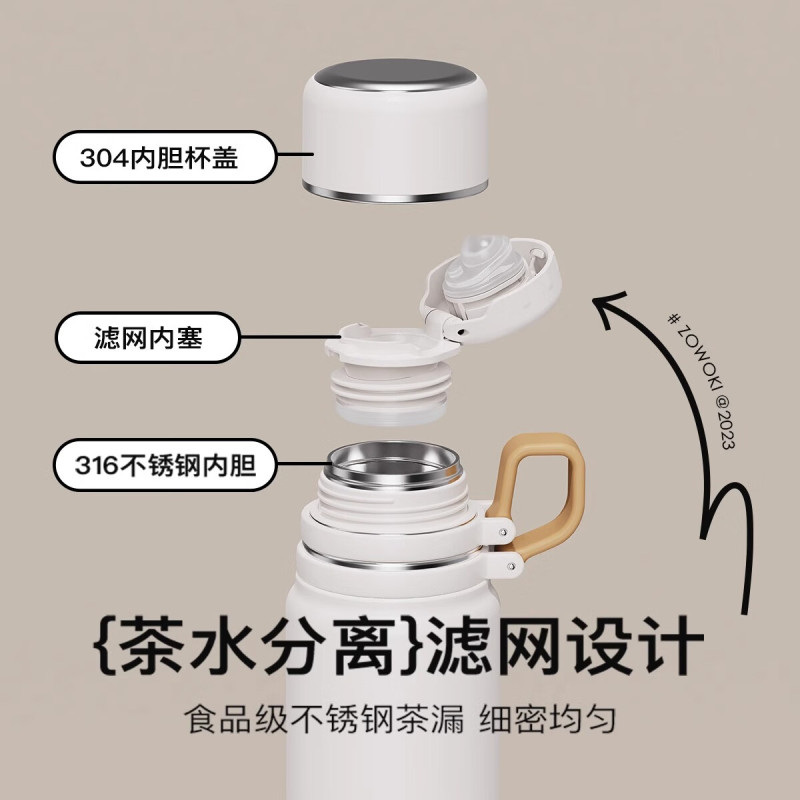 304内胆杯盖

滤网内塞

316不锈钢内胆

# ZOWOKI @2023

{茶水分离}滤网设计

食品级不锈钢茶漏 细密均匀