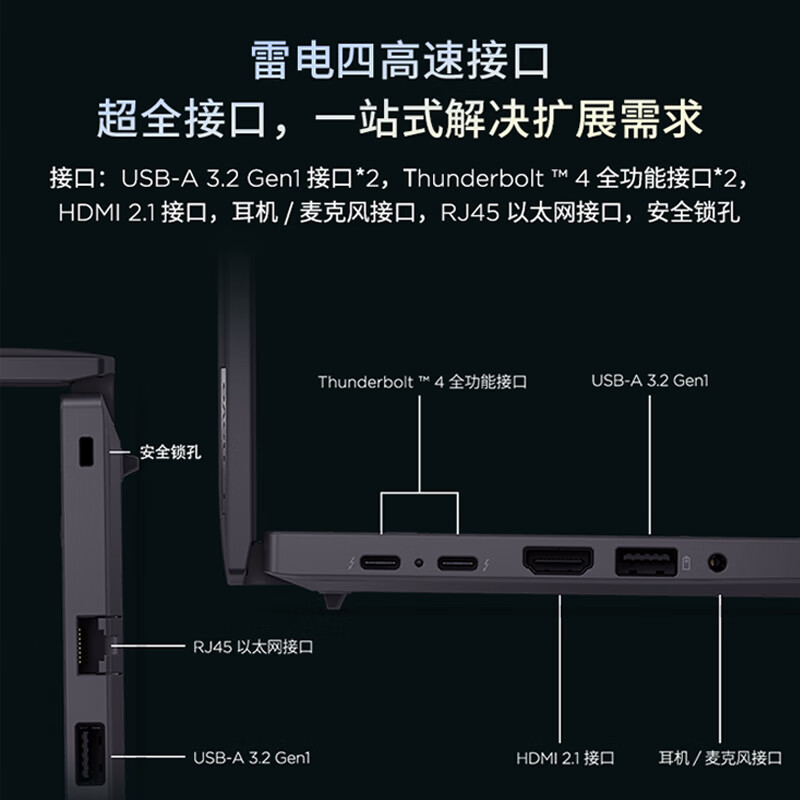 雷电四高速接口
超全接口，一站式解决扩展需求

接口：USB-A 3.2 Gen1 接口*2，Thunderbolt ™ 4 全功能接口*2，HDMI 2.1 接口，耳机 / 麦克风接口，RJ45 以太网接口，安全锁孔

Thunderbolt ™ 4 全功能接口

USB-A 3.2 Gen1

安全锁孔

RJ45 以太网接口

USB-A 3.2 Gen1

HDMI 2.1 接口

耳机 / 麦克风接口