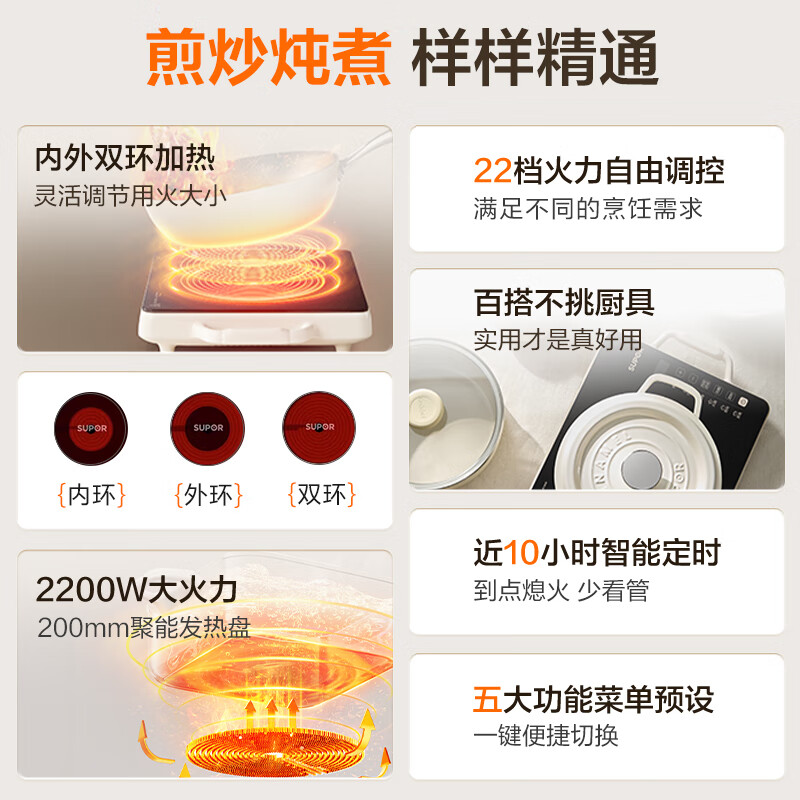 煎炒炖煮 样样精通

内外双环加热
灵活调节用火大小

SUPOR
{内环}
SUPOR
{外环}
SUPOR
{双环}

2200W大火力
200mm聚能发热盘

22档火力自由调控
满足不同的烹饪需求

百搭不挑厨具
实用才是真好用

SUPOR

近10小时智能定时
到点熄火 少看管

五大功能菜单预设
一键便捷切换