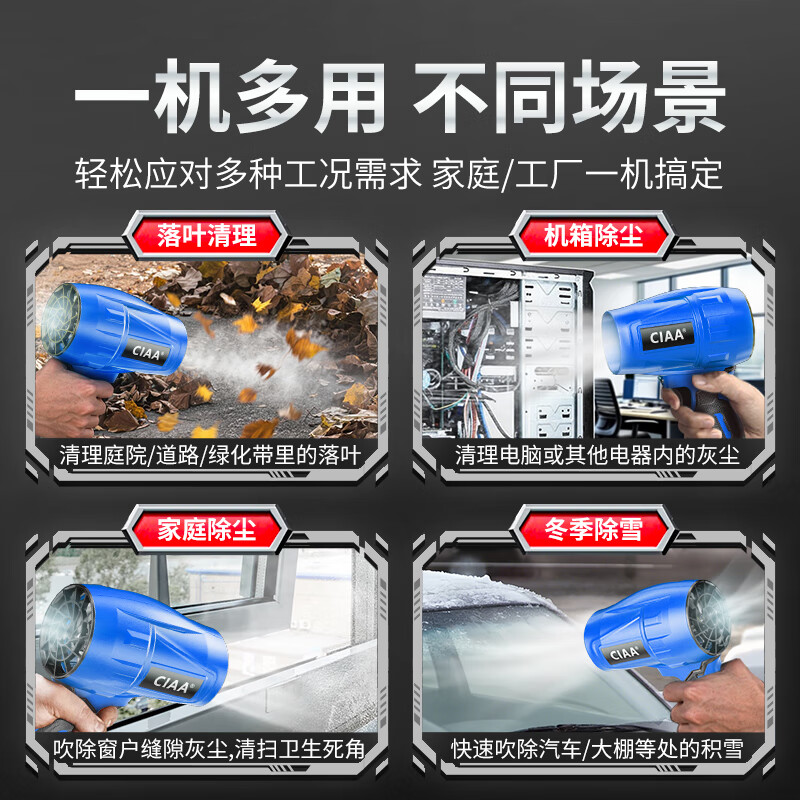 一机多用 不同场景

轻松应对多种工况需求 家庭/工厂一机搞定

落叶清理

CIAA

清理庭院/道路/绿化带里的落叶

机箱除尘

CIAA

清理电脑或其他电器内的灰尘

家庭除尘

CIAA

吹除窗户缝隙灰尘,清扫卫生死角

冬季除雪

CIAA

快速吹除汽车/大棚等处的积雪