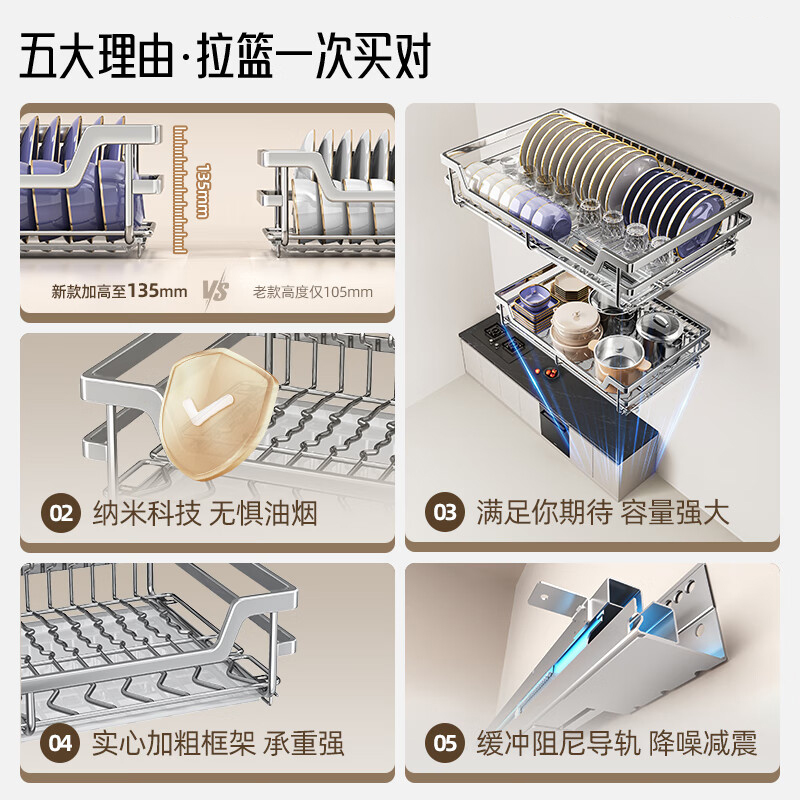 五大理由·拉篮一次买对

135mm

新款加高至135mm VS 老款高度仅105mm

02 纳米科技 无惧油烟

03 满足你期待 容量强大

04 实心加粗框架 承重强

05 缓冲阻尼导轨 降噪减震