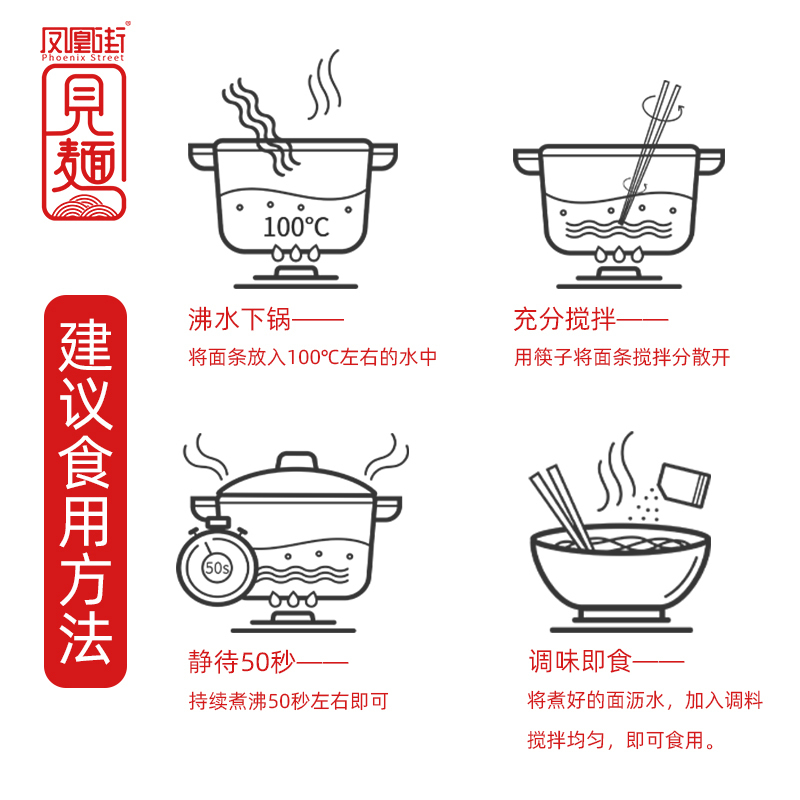 凤凰街®
Phoenix Street

見麵

建议食用方法

100℃

沸水下锅——
将面条放入100℃左右的水中

充分搅拌——
用筷子将面条搅拌分散开

50s

静待50秒——
持续煮沸50秒左右即可

调味即食——
将煮好的面沥水，加入调料搅拌均匀，即可食用。