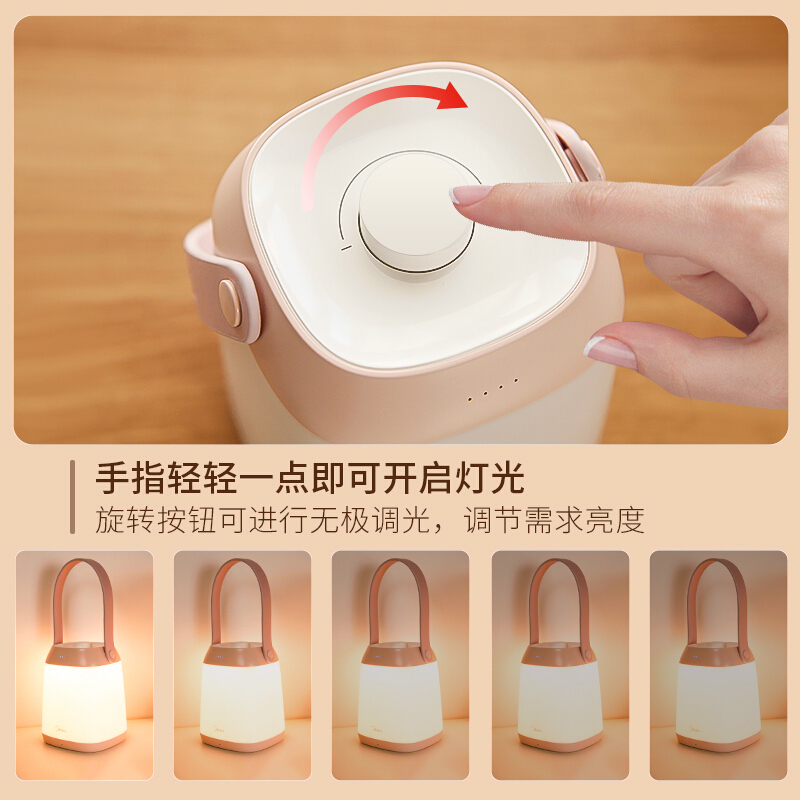 手指轻轻一点即可开启灯光
旋转按钮可进行无极调光，调节需求亮度