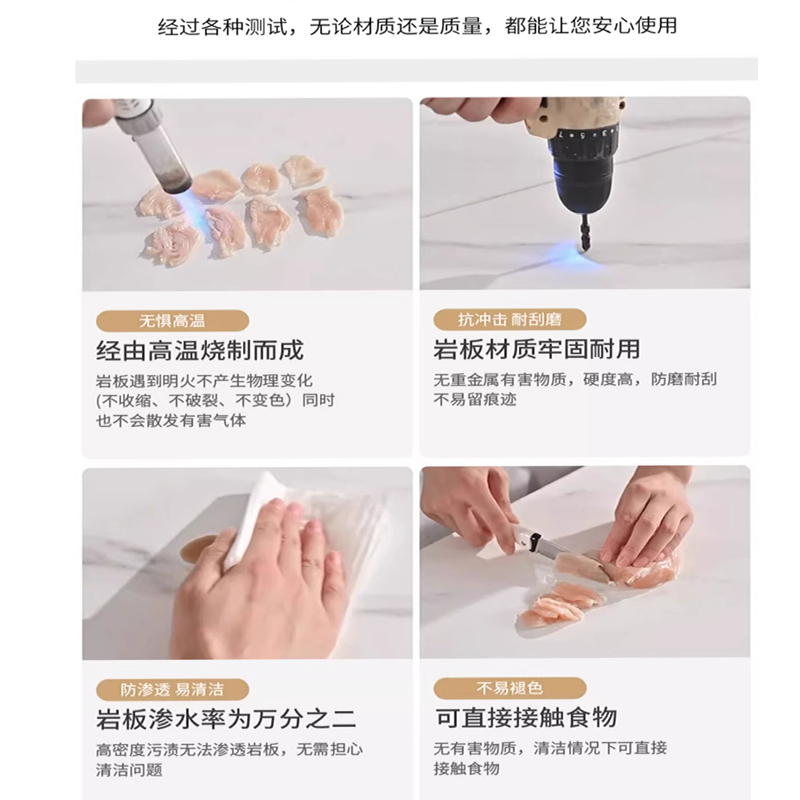 经过各种测试，无论材质还是质量，都能让您安心使用

无惧高温
经由高温烧制而成
岩板遇到明火不产生物理变化(不收缩、不破裂、不变色）同时也不会散发有害气体

抗冲击 耐刮磨
岩板材质牢固耐用
无重金属有害物质，硬度高，防磨耐刮不易留痕迹

防渗透 易清洁
岩板渗水率为万分之二
高密度污渍无法渗透岩板，无需担心清洁问题

不易褪色
可直接接触食物
无有害物质，清洁情况下可直接接触食物