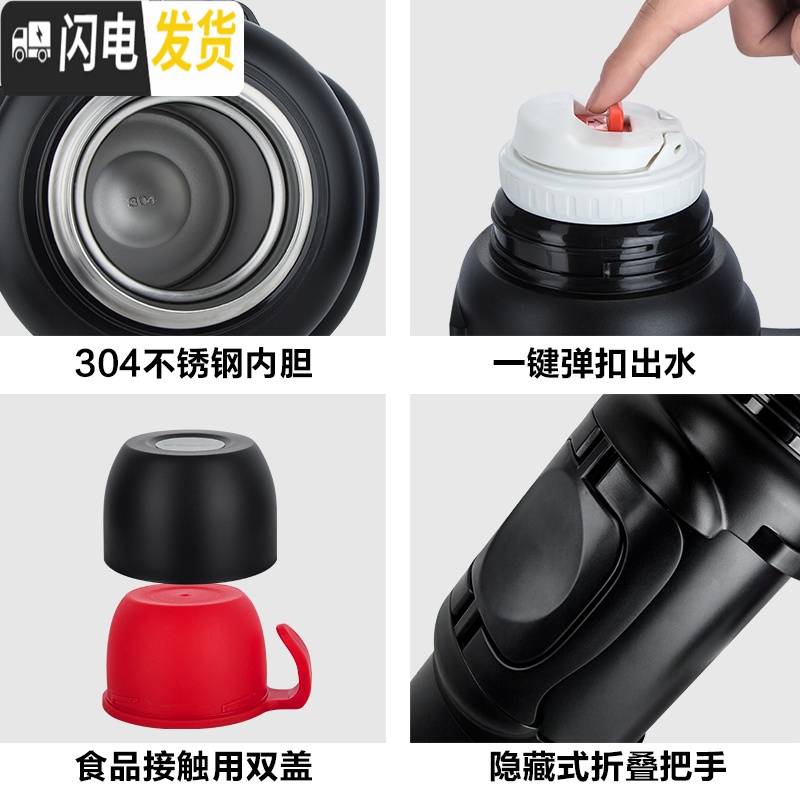 闪电发货

304

304不锈钢内胆

一键弹扣出水

食品接触用双盖

隐藏式折叠把手