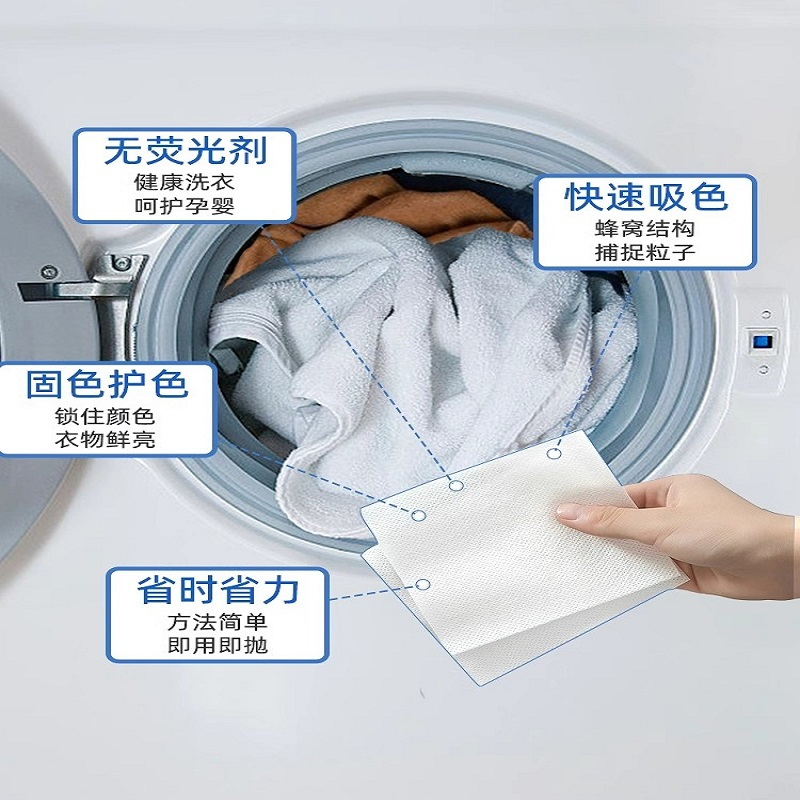 无荧光剂
健康洗衣
呵护孕婴

快速吸色
蜂窝结构
捕捉粒子

固色护色
锁住颜色
衣物鲜亮

省时省力
方法简单
即用即抛