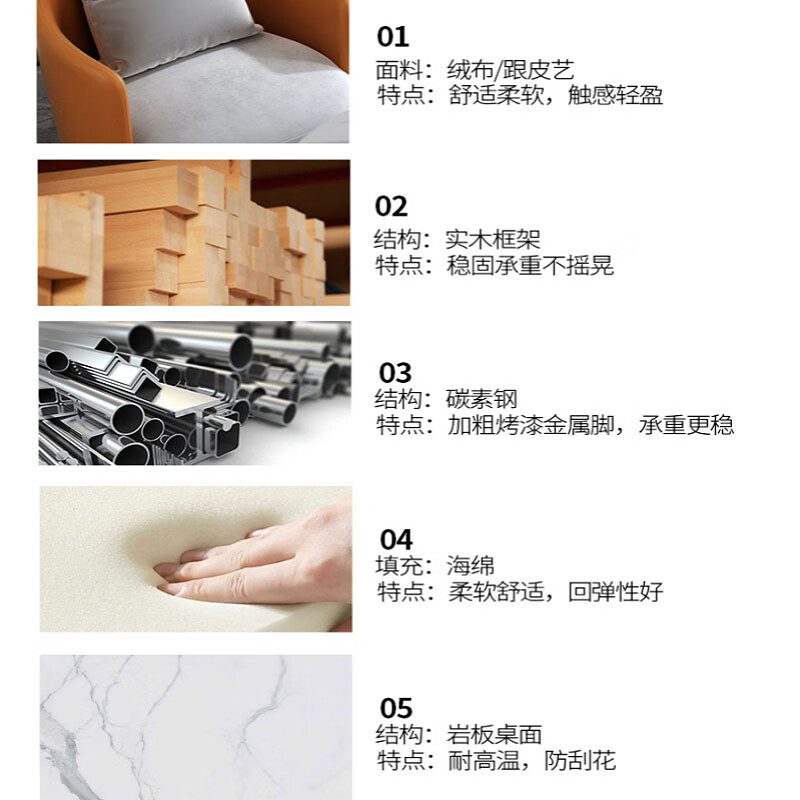 01
面料：绒布/跟皮艺
特点：舒适柔软，触感轻盈

02
结构：实木框架
特点：稳固承重不摇晃

03
结构：碳素钢
特点：加粗烤漆金属脚，承重更稳

04
填充：海绵
特点：柔软舒适，回弹性好

05
结构：岩板桌面
特点：耐高温，防刮花