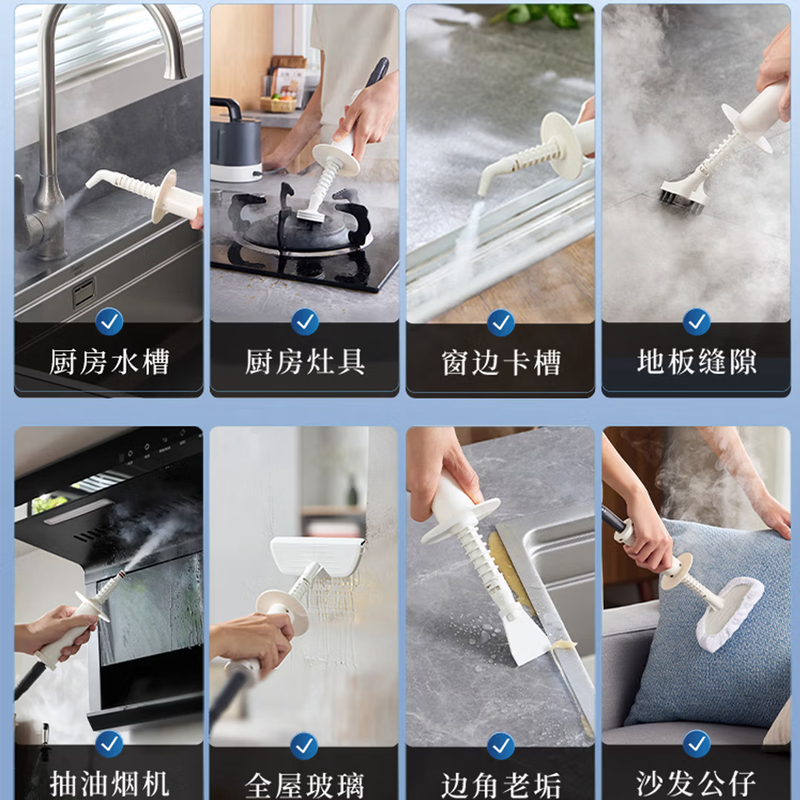 厨房水槽

厨房灶具

窗边卡槽

地板缝隙

抽油烟机

全屋玻璃

边角老垢

沙发公仔