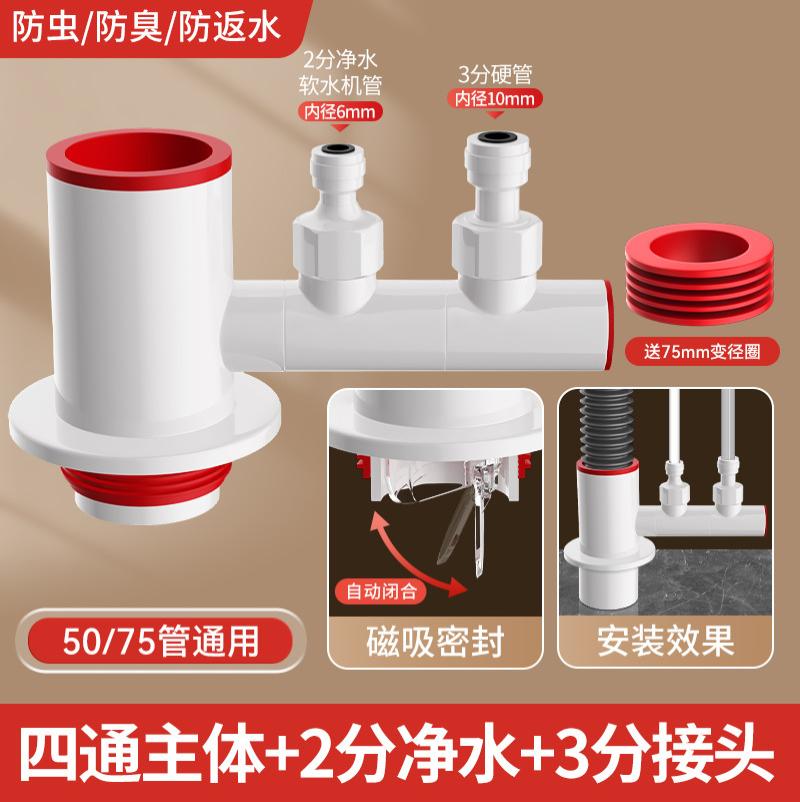 防虫/防臭/防返水

2分净水
软水机管
内径6mm

3分硬管
内径10mm

送75mm变径圈

自动闭合

50/75管通用

磁吸密封

安装效果

四通主体+2分净水+3分接头