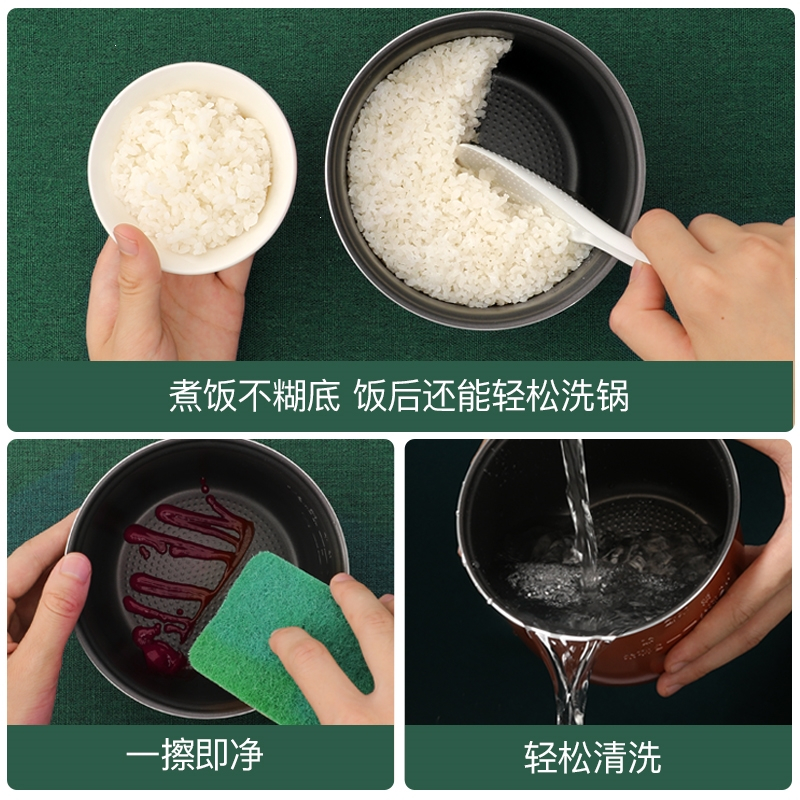 煮饭不糊底 饭后还能轻松洗锅

一擦即净

轻松清洗