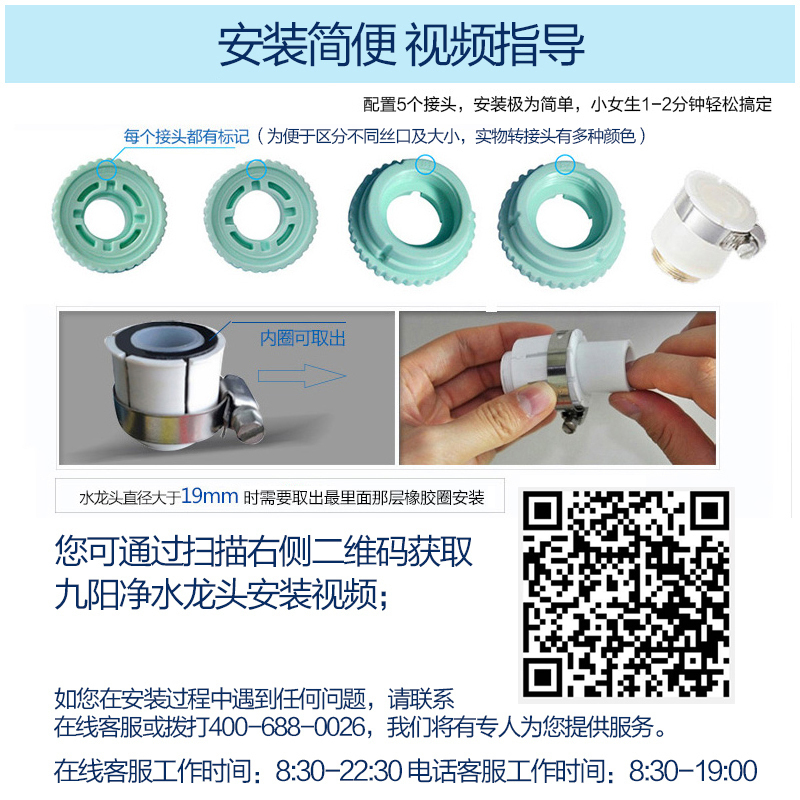 安装简便 视频指导

配置5个接头，安装极为简单，小女生1-2分钟轻松搞定

每个接头都有标记（为便于区分不同丝口及大小，实物转接头有多种颜色）

内圈可取出

水龙头直径大于19mm 时需要取出最里面那层橡胶圈安装

您可通过扫描右侧二维码获取九阳净水龙头安装视频；

如您在安装过程中遇到任何问题，请联系在线客服或拨打400-688-0026，我们将有专人为您提供服务。

在线客服工作时间：8:30-22:30 电话客服工作时间：8:30-19:00