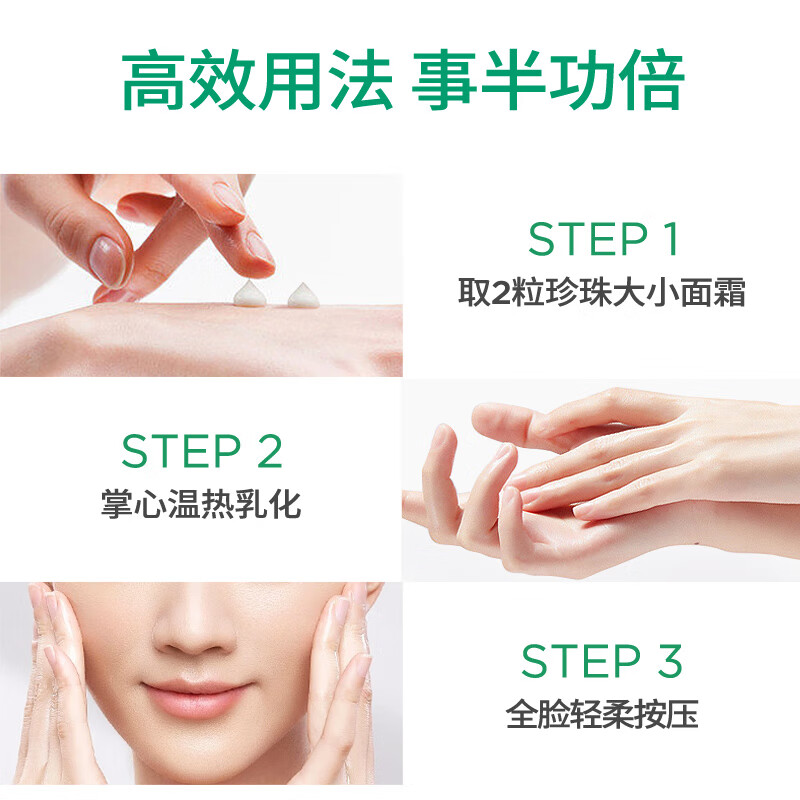 高效用法 事半功倍

STEP 1
取2粒珍珠大小面霜

STEP 2
掌心温热乳化

STEP 3
全脸轻柔按压