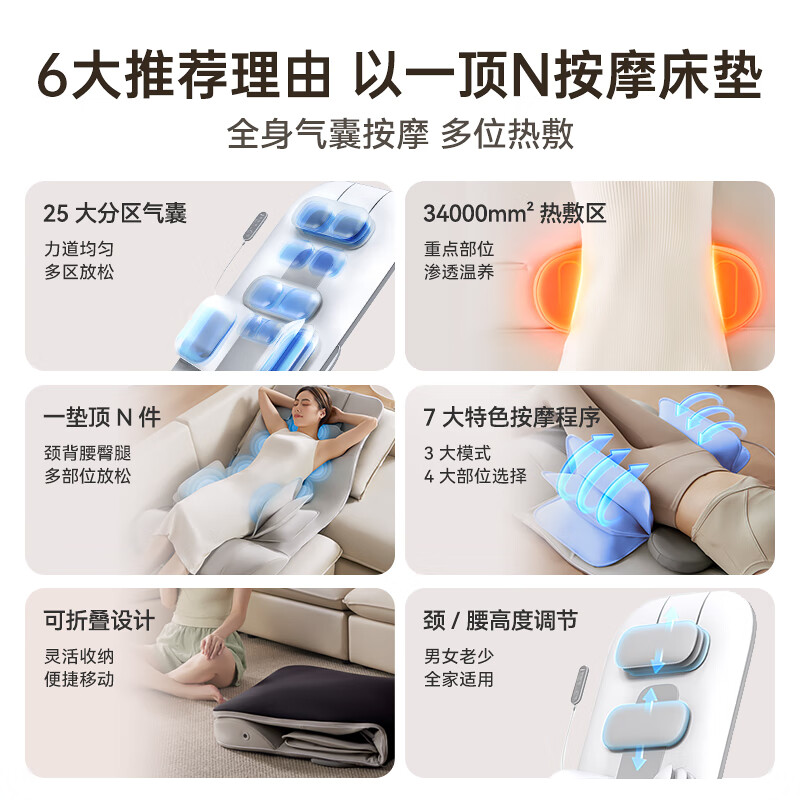 6大推荐理由 以一顶N按摩床垫
全身气囊按摩 多位热敷

25 大分区气囊
力道均匀
多区放松

34000mm² 热敷区
重点部位
渗透温养

一垫顶 N 件
颈背腰臀腿
多部位放松

7 大特色按摩程序
3 大模式
4 大部位选择

可折叠设计
灵活收纳
便捷移动

颈 / 腰高度调节
男女老少
全家适用