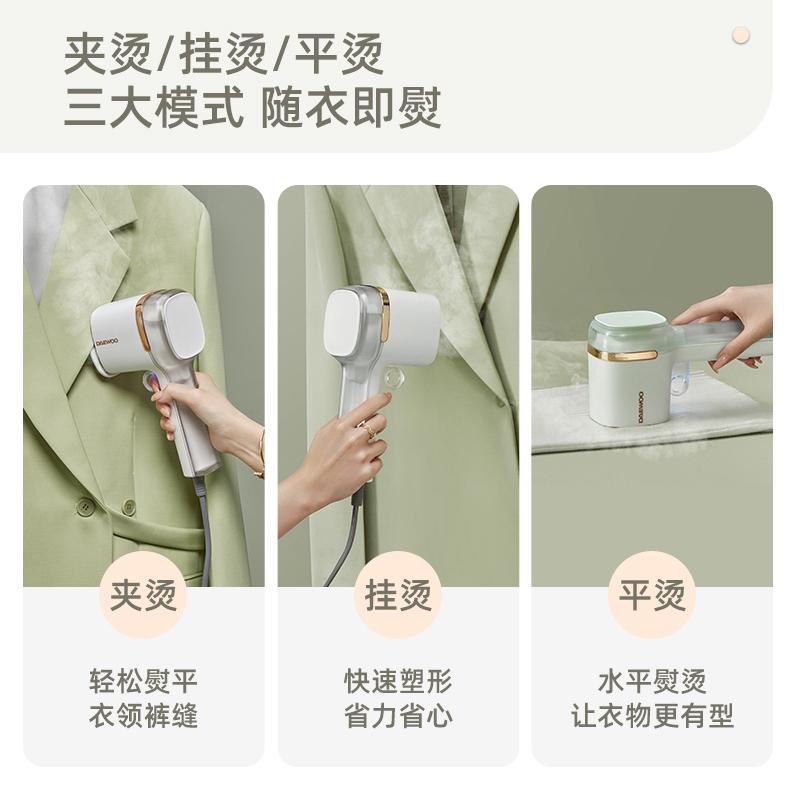 夹烫/挂烫/平烫
三大模式 随衣即熨

DAEWOO

夹烫

轻松熨平
衣领裤缝

挂烫

快速塑形
省力省心

DAEWOO

平烫

水平熨烫
让衣物更有型