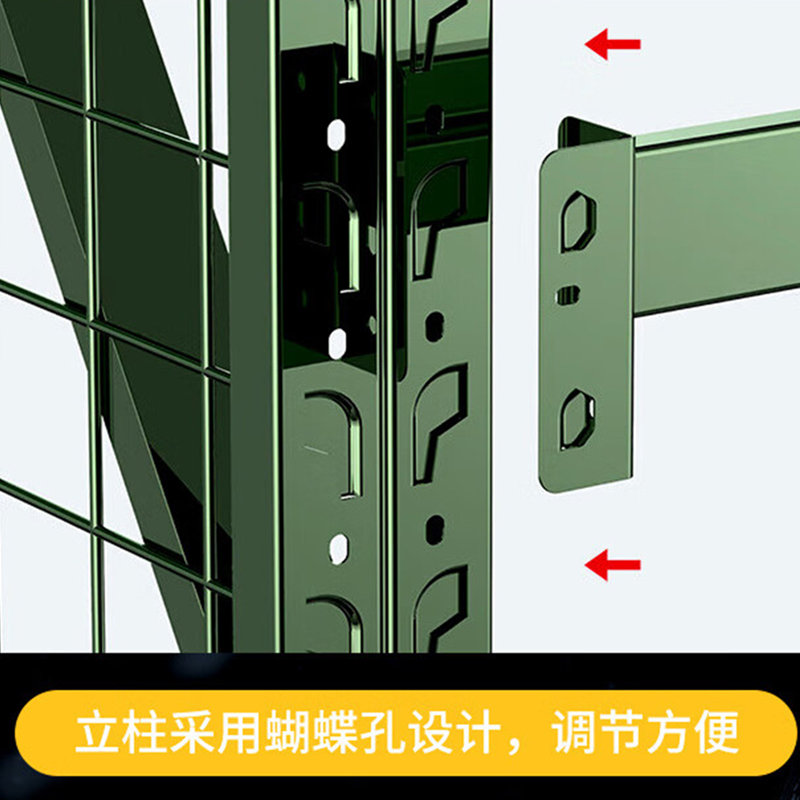 立柱采用蝴蝶孔设计，调节方便