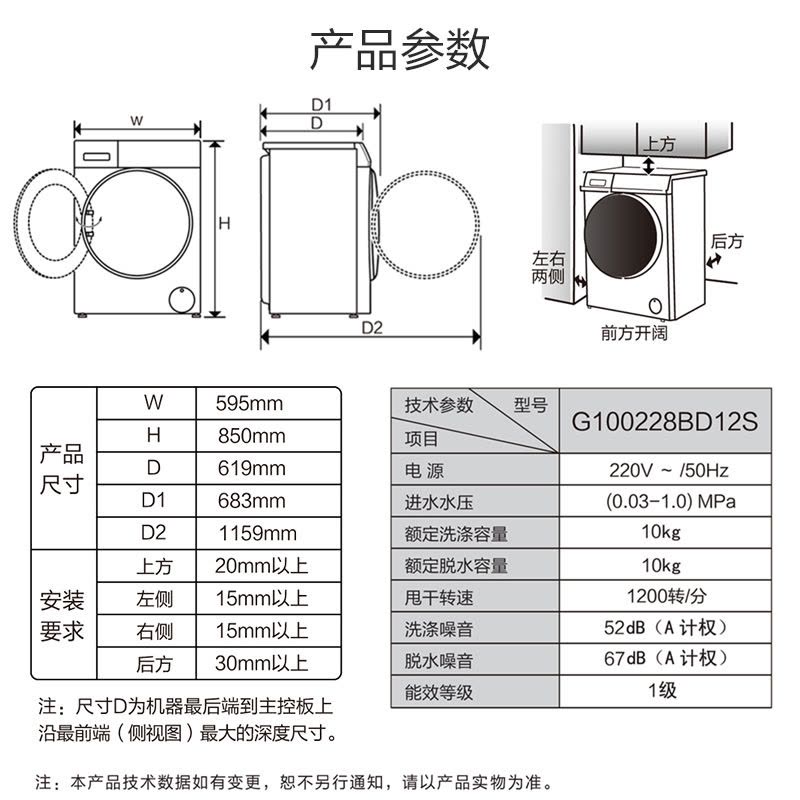 产品参数

W

H

D1

D

D2

上方

左右两侧

后方

前方开阔

| | | |
|---|---|---|
| 产品尺寸 | W | 595mm |
| | H | 850mm |
| | D | 619mm |
| | D1 | 683mm |
| | D2 | 1159mm |
| 安装要求 | 上方 | 20mm以上 |
| | 左侧 | 15mm以上 |
| | 右侧 | 15mm以上 |
| | 后方 | 30mm以上 |

注：尺寸D为机器最后端到主控板上沿最前端（侧视图）最大的深度尺寸。

| 技术参数 型号 项目 | G100228BD12S |
|---|---|
| 电 源 | 220V ~ /50Hz |
| 进水水压 | (0.03-1.0) MPa |
| 额定洗涤容量 | 10kg |
| 额定脱水容量 | 10kg |
| 甩干转速 | 1200转/分 |
| 洗涤噪音 | 52dB（A 计权） |
| 脱水噪音 | 67dB（A 计权） |
| 能效等级 | 1级 |

注：本产品技术数据如有变更，恕不另行通知，请以产品实物为准。