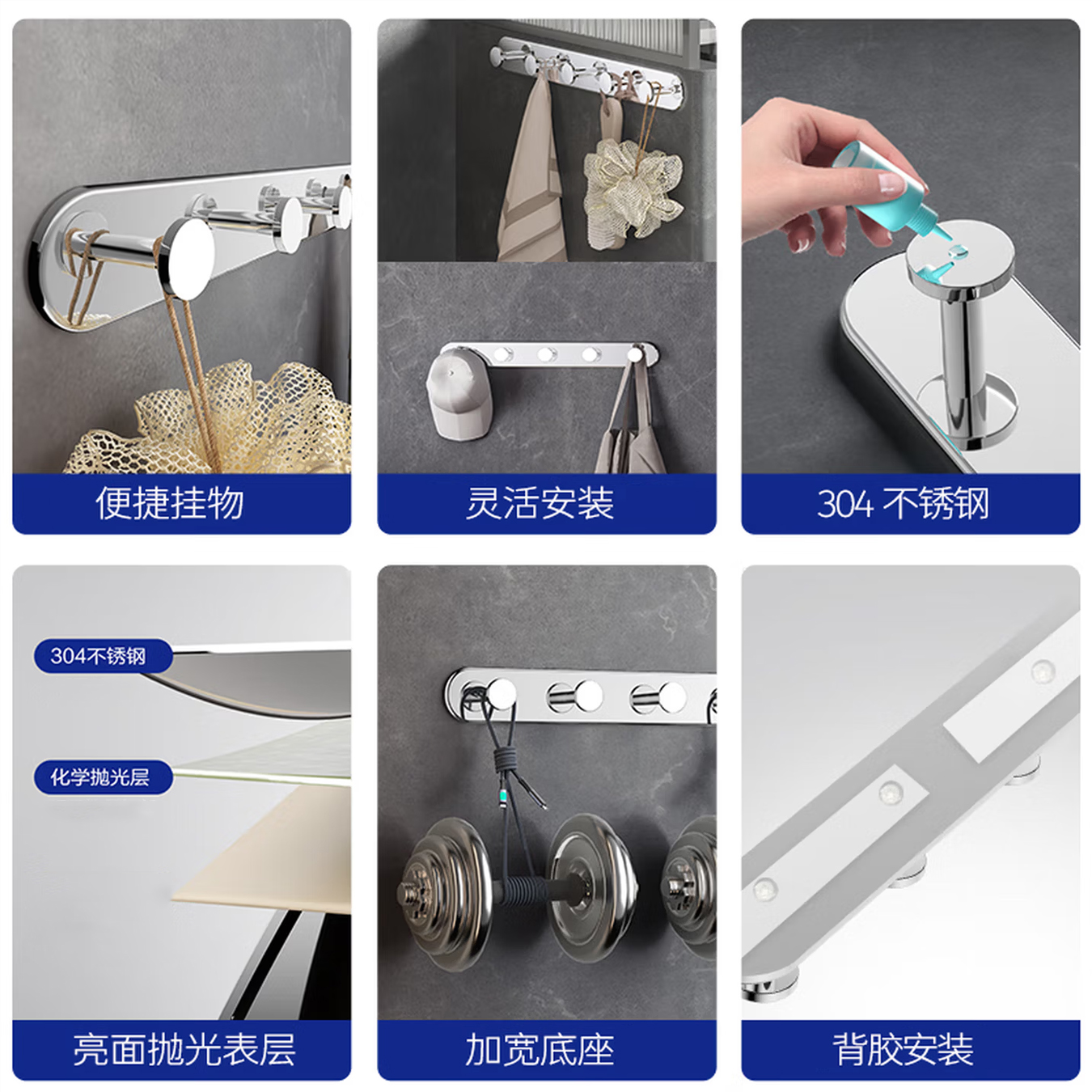 便捷挂物

灵活安装

304 不锈钢

304不锈钢

化学抛光层

亮面抛光表层

加宽底座

背胶安装