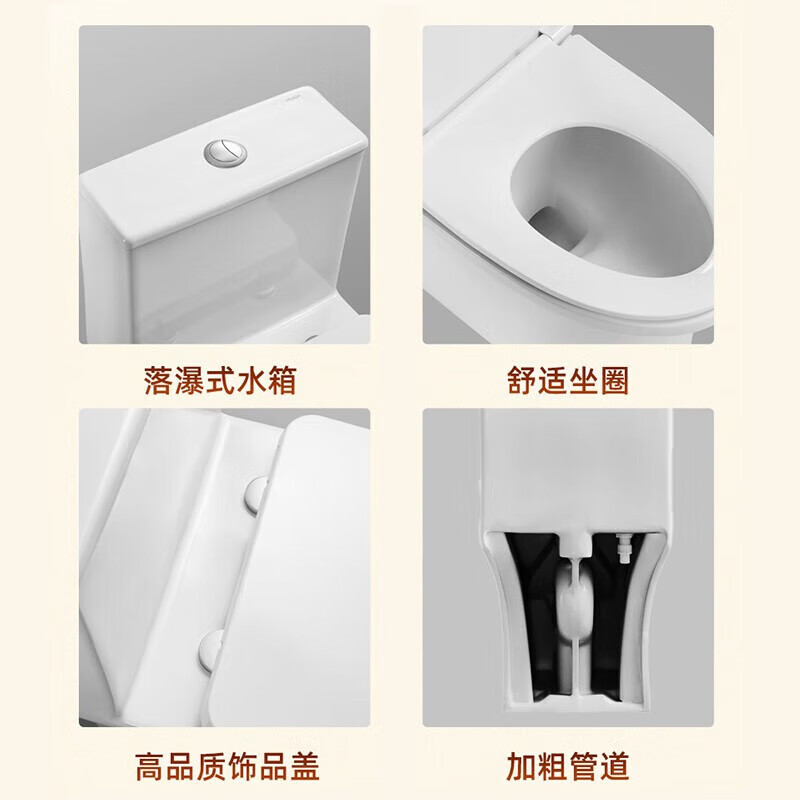 落瀑式水箱

舒适坐圈

高品质饰品盖

加粗管道