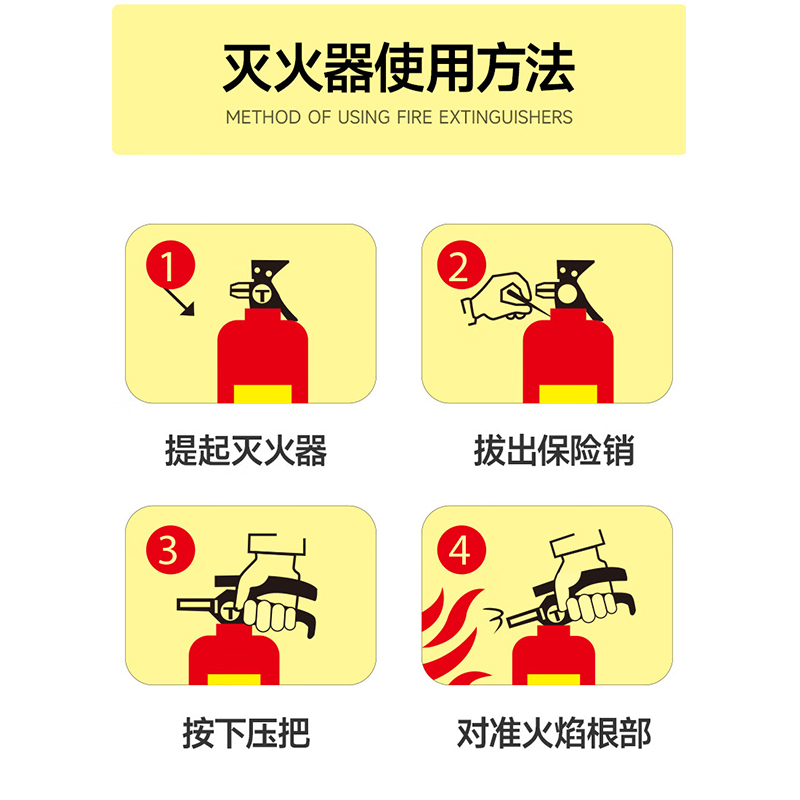 灭火器使用方法
METHOD OF USING FIRE EXTINGUISHERS

1

提起灭火器

2

拔出保险销

3

按下压把

4

对准火焰根部