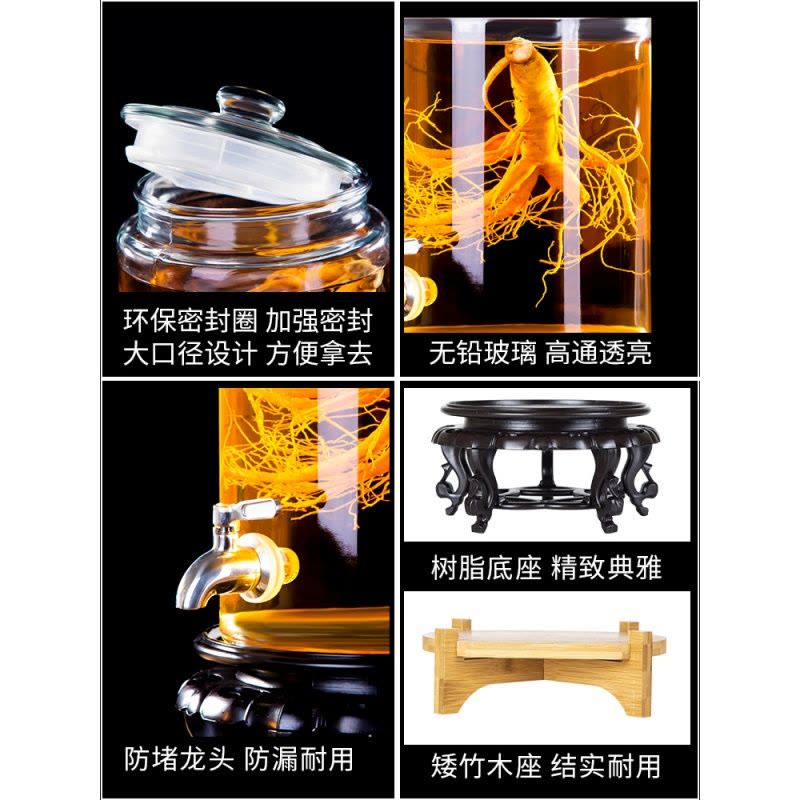 环保密封圈 加强密封
大口径设计 方便拿去

无铅玻璃 高通透亮

防堵龙头 防漏耐用

树脂底座 精致典雅

矮竹木座 结实耐用