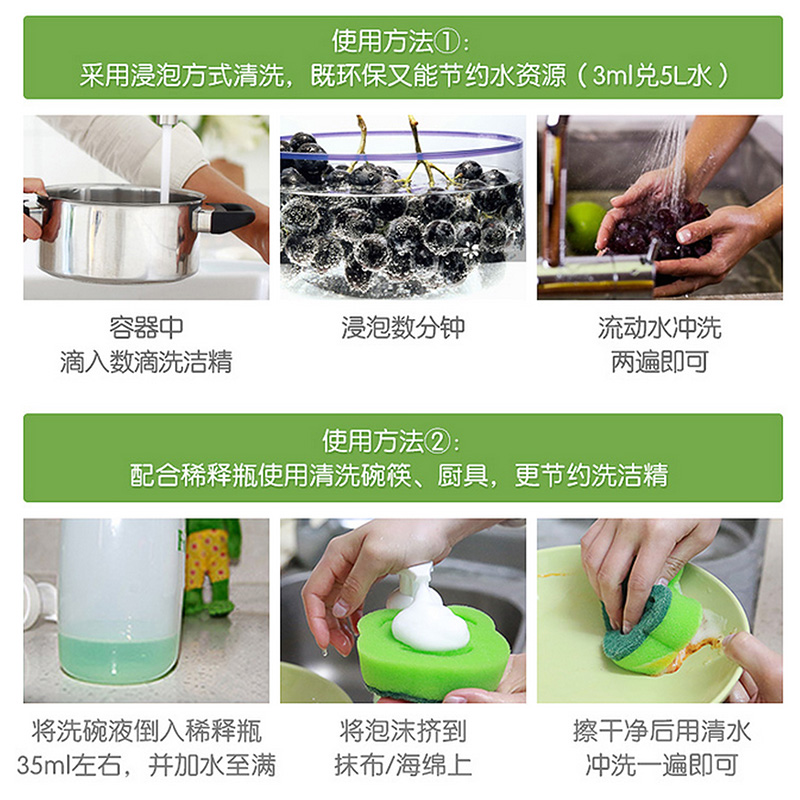 使用方法①：
采用浸泡方式清洗，既环保又能节约水资源（3ml兑5L水）

容器中
滴入数滴洗洁精

浸泡数分钟

流动水冲洗
两遍即可

使用方法②：
配合稀释瓶使用清洗碗筷、厨具，更节约洗洁精

将洗碗液倒入稀释瓶
35ml左右，并加水至满

将泡沫挤到
抹布/海绵上

擦干净后用清水
冲洗一遍即可