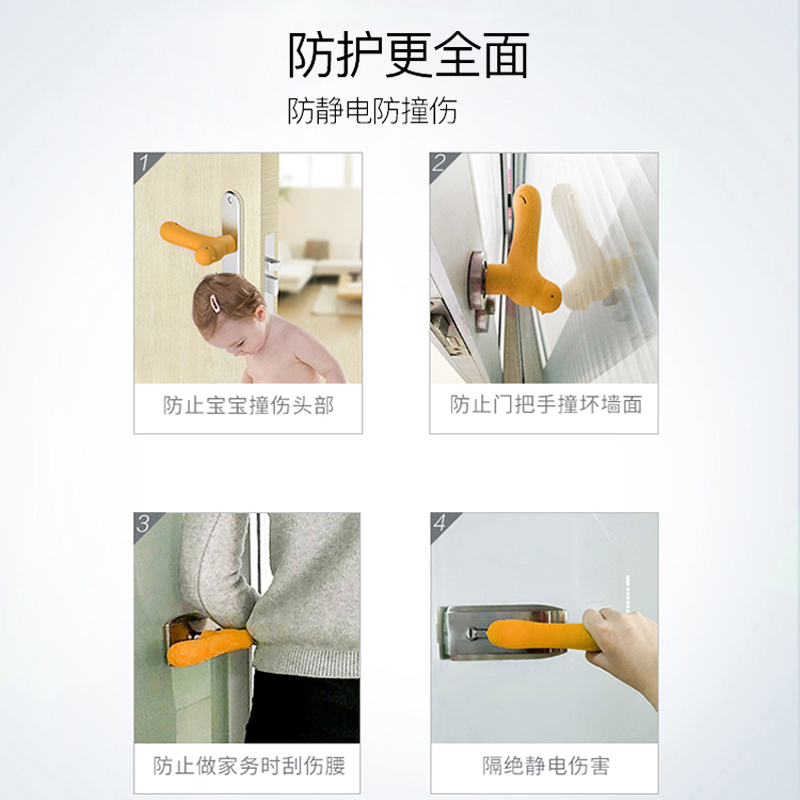 防护更全面

防静电防撞伤

1

防止宝宝撞伤头部

2

防止门把手撞坏墙面

3

防止做家务时刮伤腰

4

隔绝静电伤害