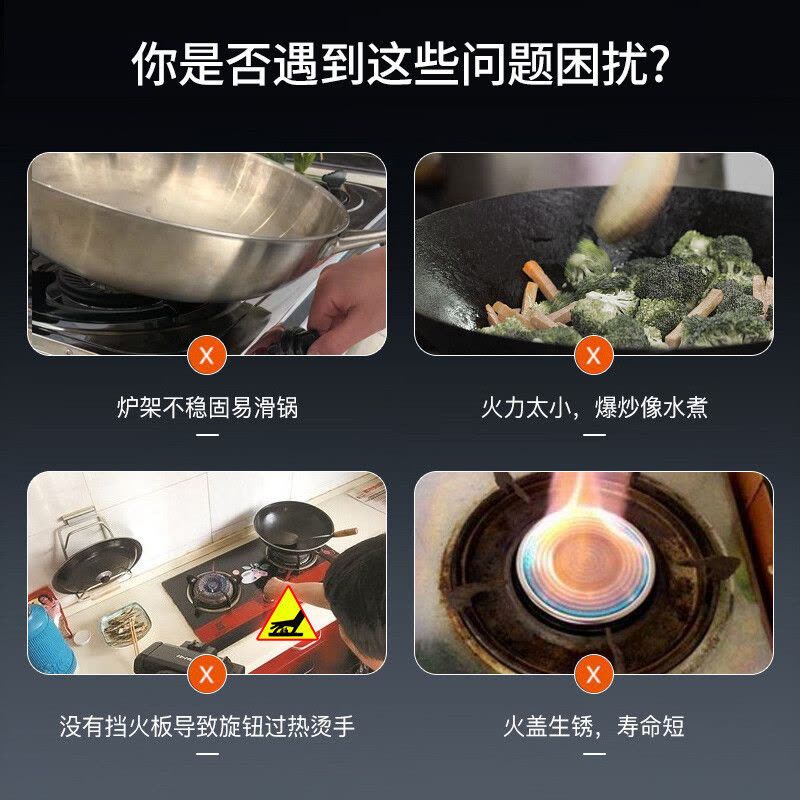 你是否遇到这些问题困扰?

X

炉架不稳固易滑锅

X

火力太小，爆炒像水煮

X

没有挡火板导致旋钮过热烫手

X

火盖生锈，寿命短