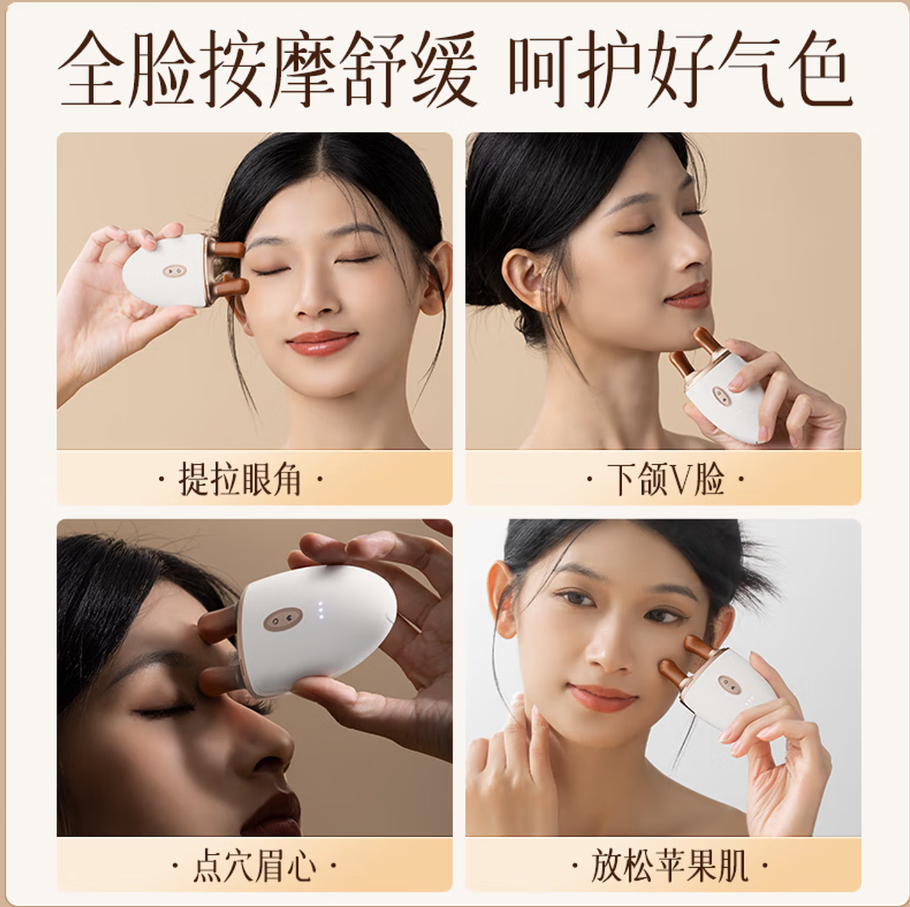 全脸按摩舒缓 呵护好气色

· 提拉眼角 ·

· 下颌V脸 ·

· 点穴眉心 ·

· 放松苹果肌 ·