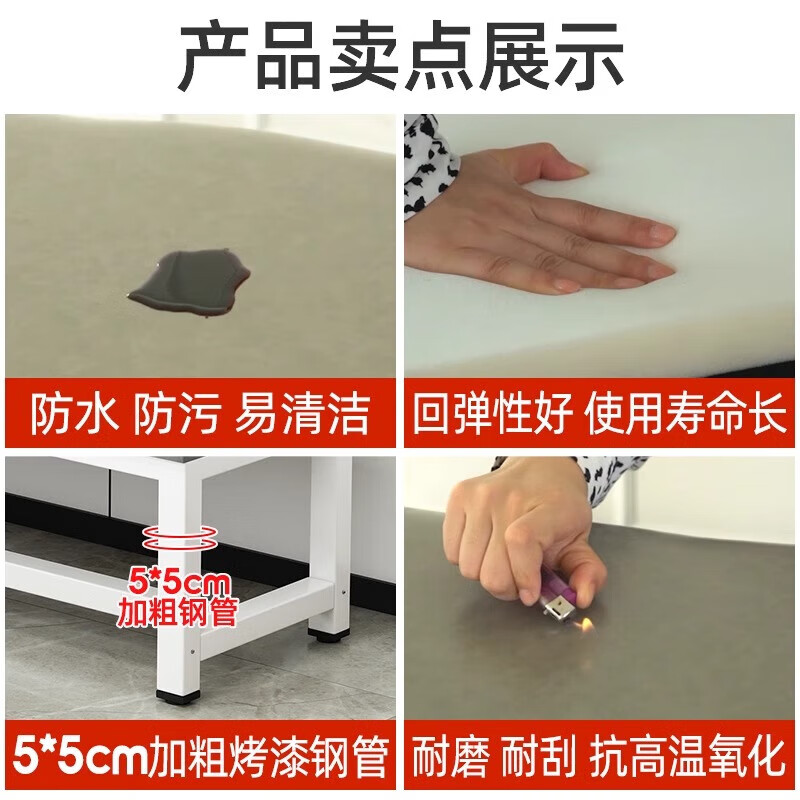 产品卖点展示

防水 防污 易清洁

回弹性好 使用寿命长

5*5cm
加粗钢管

5*5cm加粗烤漆钢管

耐磨 耐刮 抗高温氧化