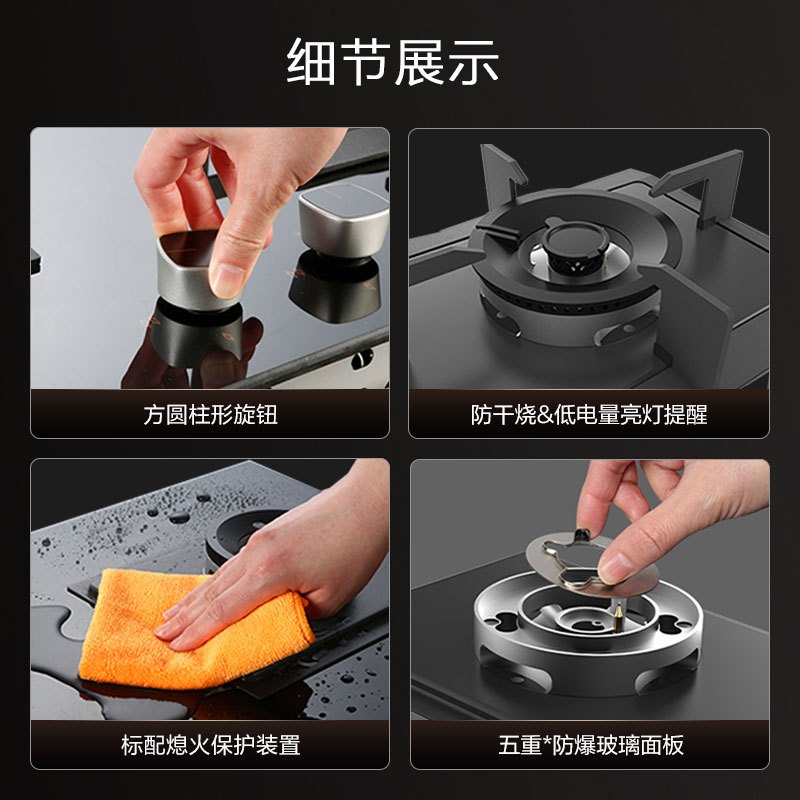 细节展示

方圆柱形旋钮

防干烧&低电量亮灯提醒

标配熄火保护装置

五重*防爆玻璃面板