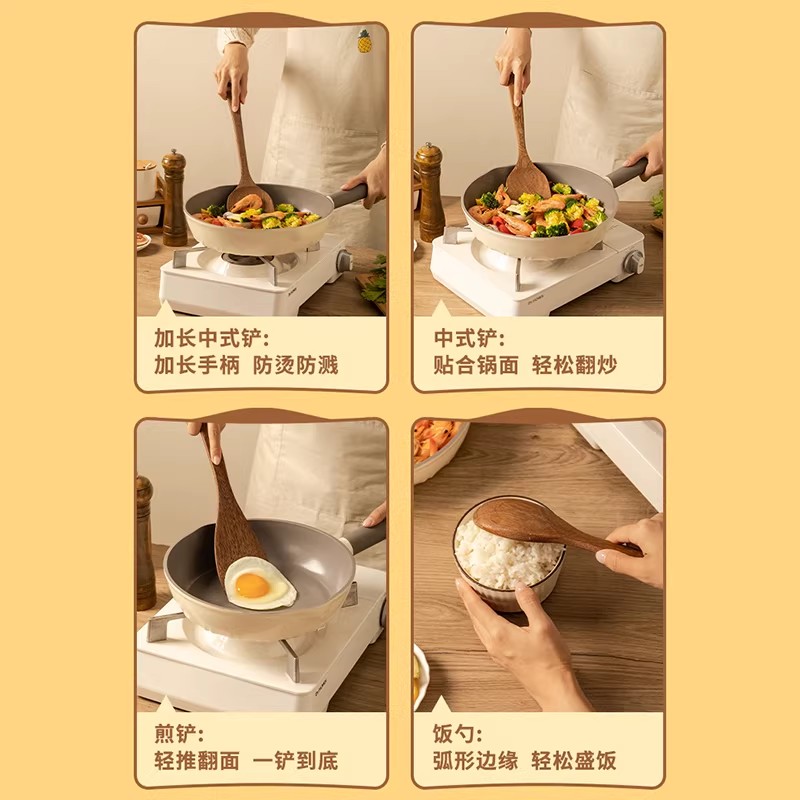 加长中式铲:
加长手柄 防烫防溅

中式铲:
贴合锅面 轻松翻炒

煎铲:
轻推翻面 一铲到底

饭勺:
弧形边缘 轻松盛饭