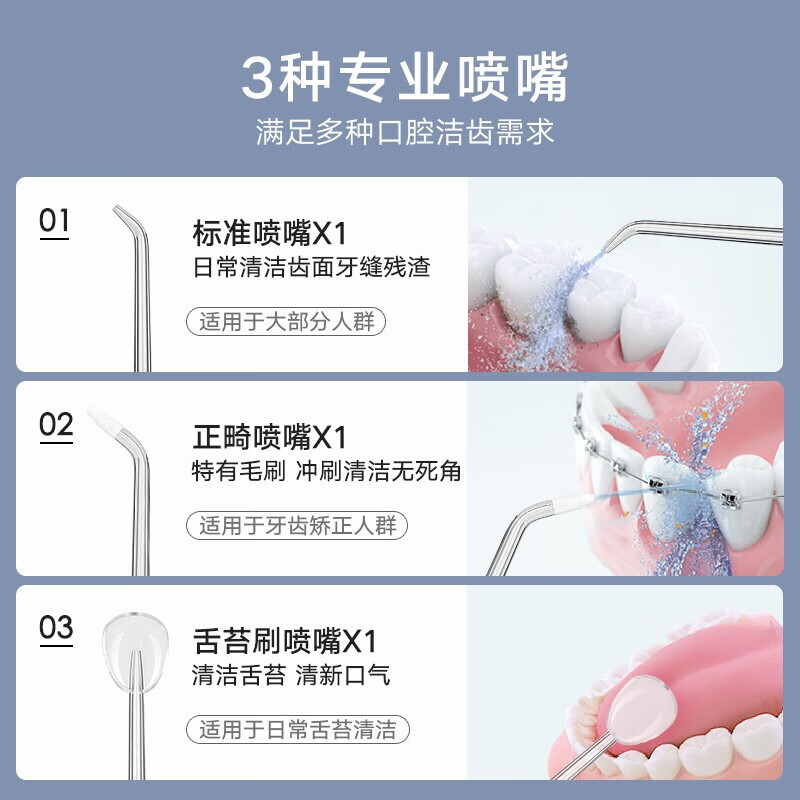 3种专业喷嘴
满足多种口腔洁齿需求

01
标准喷嘴X1
日常清洁齿面牙缝残渣
适用于大部分人群

02
正畸喷嘴X1
特有毛刷 冲刷清洁无死角
适用于牙齿矫正人群

03
舌苔刷喷嘴X1
清洁舌苔 清新口气
适用于日常舌苔清洁