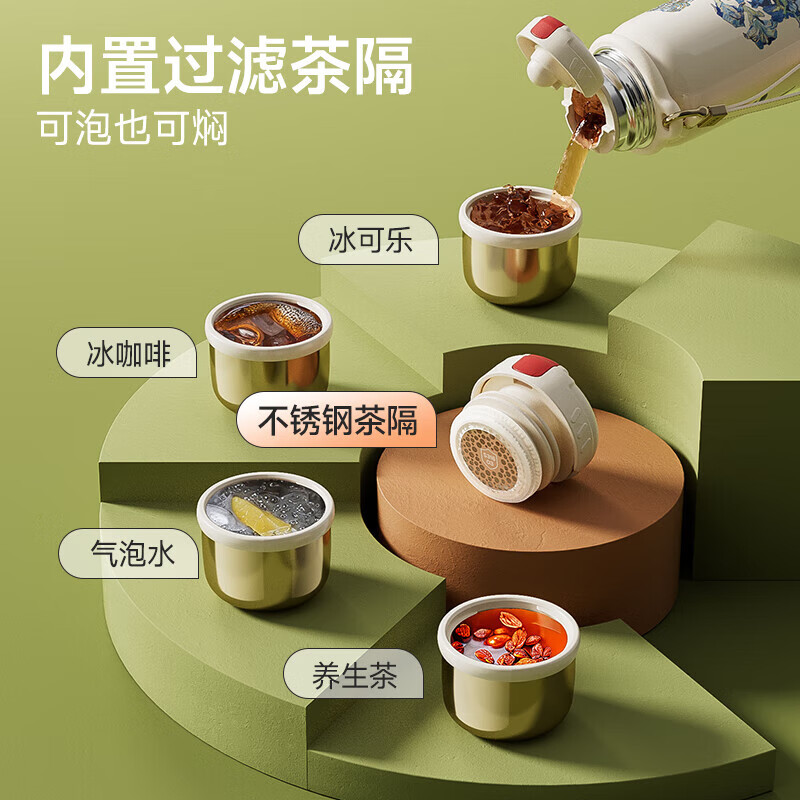 内置过滤茶隔
可泡也可焖

冰可乐

冰咖啡

不锈钢茶隔

气泡水

养生茶