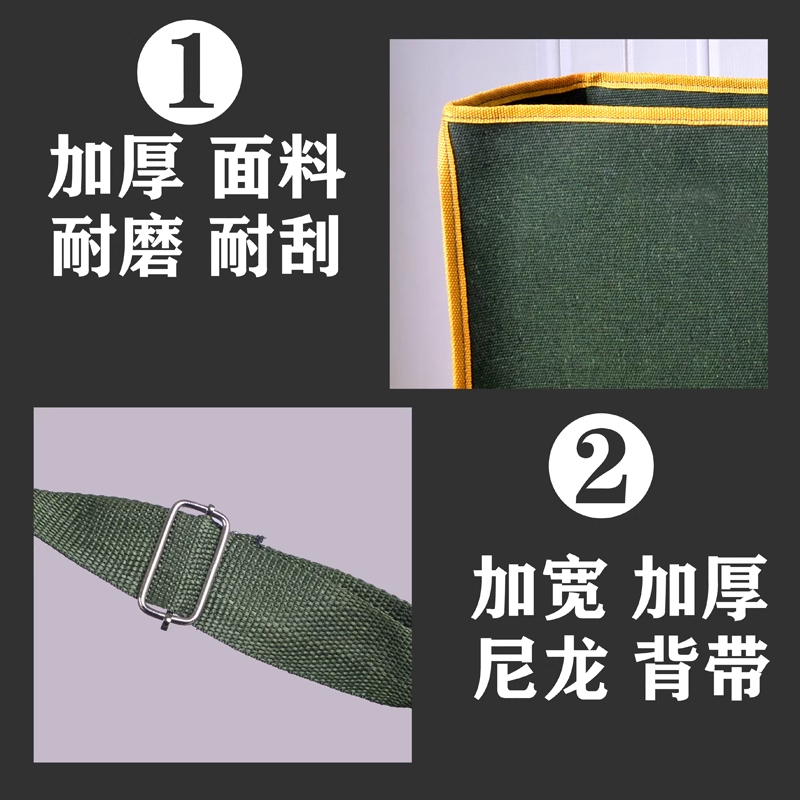 1
加厚 面料
耐磨 耐刮

2
加宽 加厚
尼龙 背带